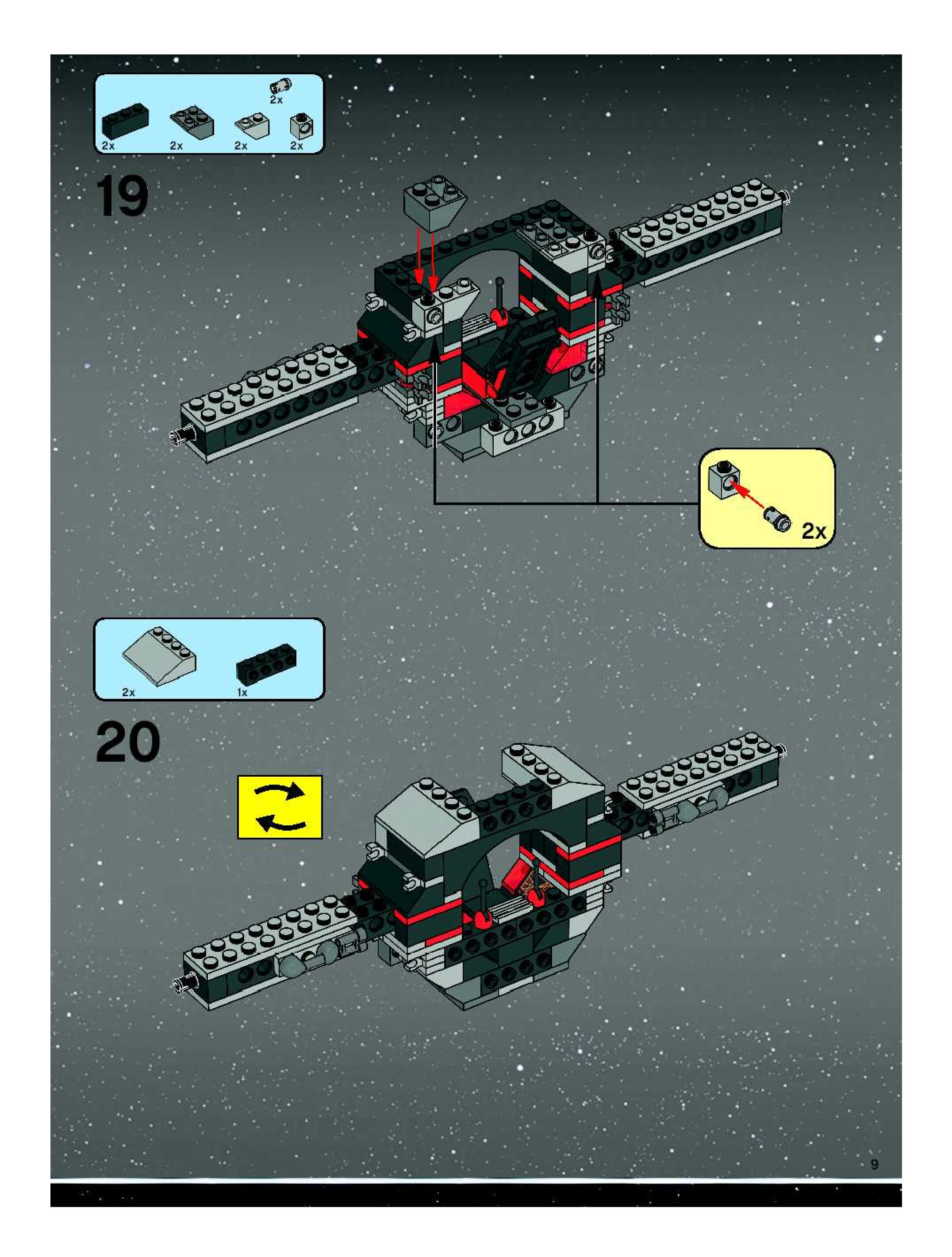 2x
2x
2x
2x
2x

19

2x

2x
1x

20

9