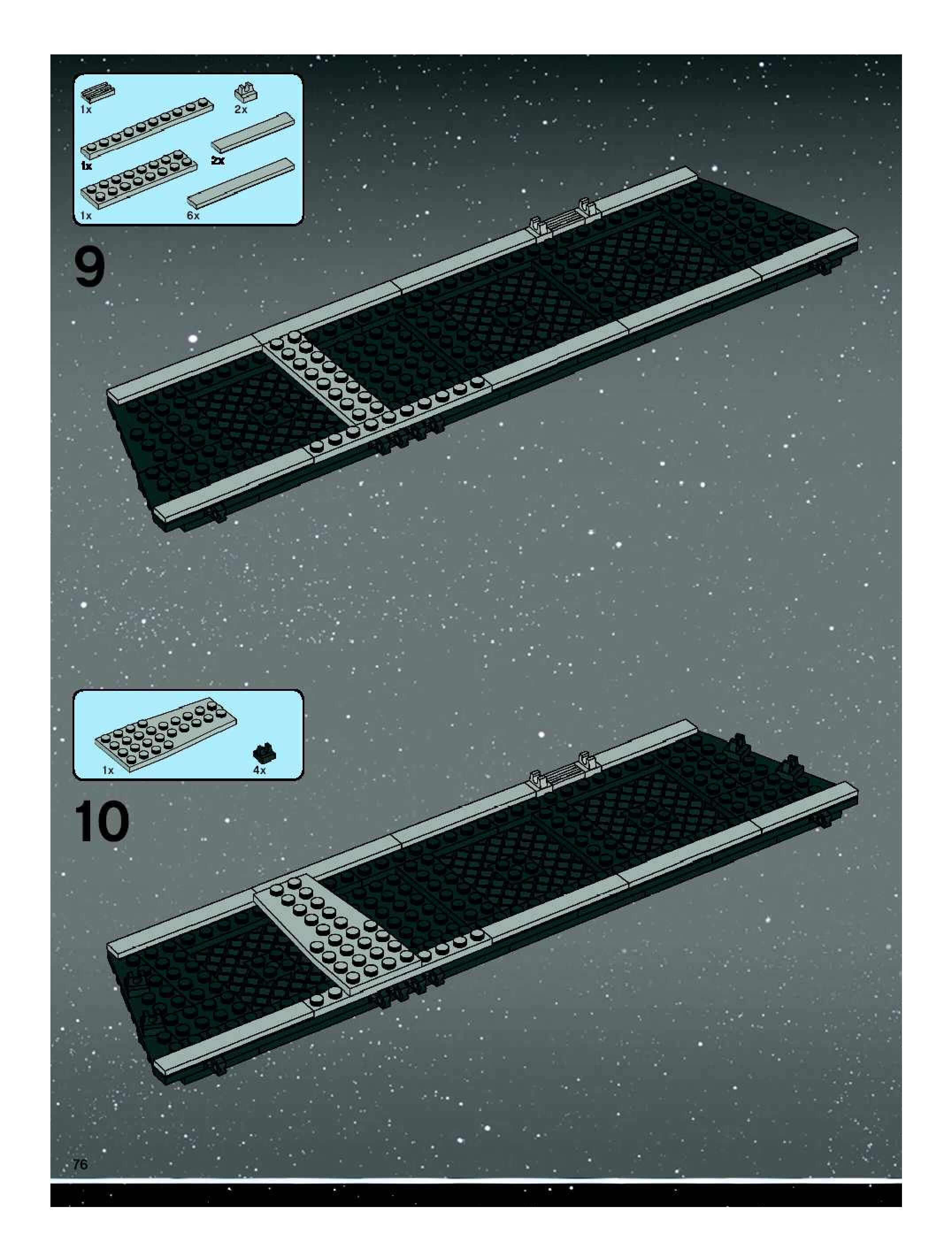 1x
2x
1x
2x
1x
6x

9

1x
4x

10

76