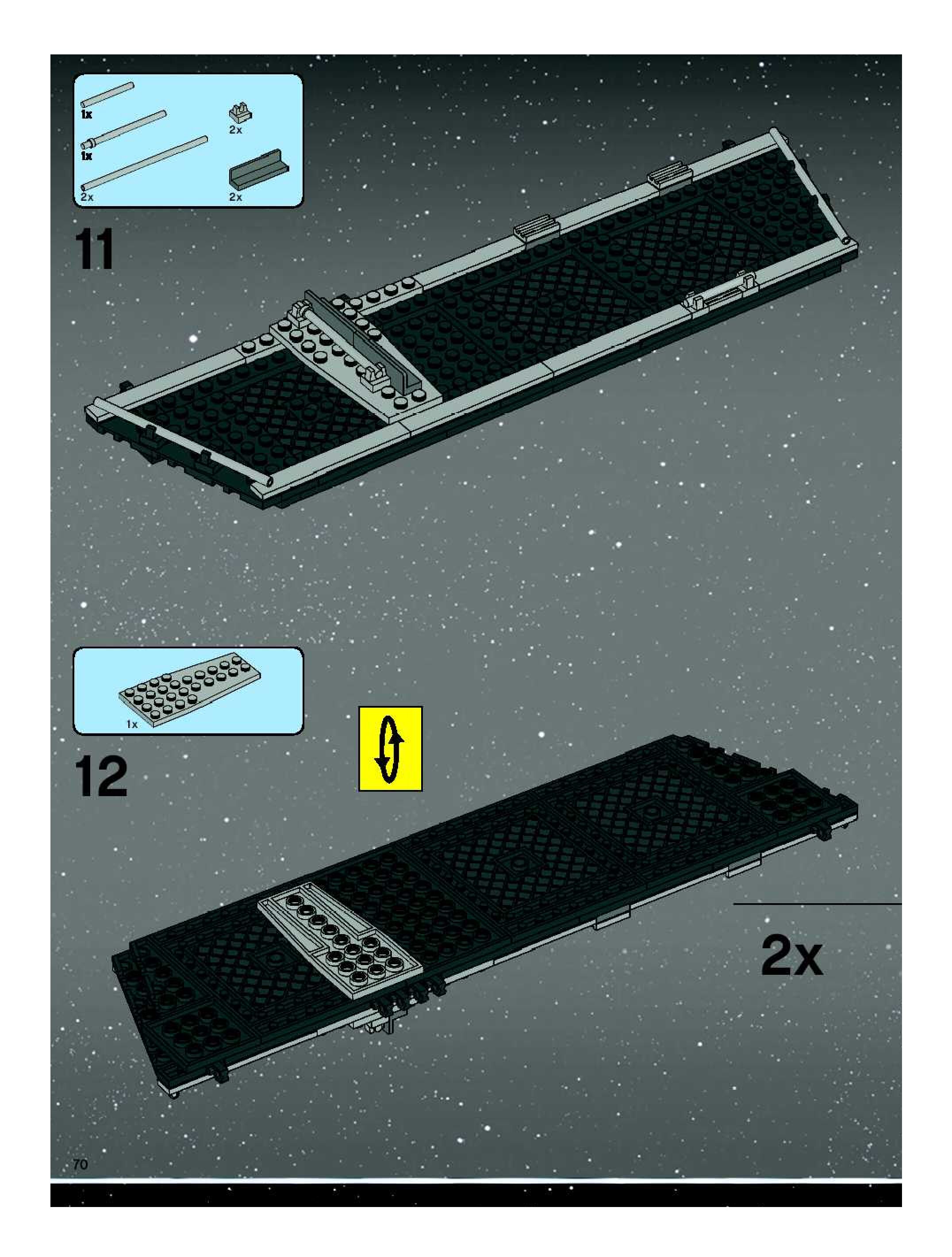 1x
1x
2x
2x
2x

11

1x

12

2x

70