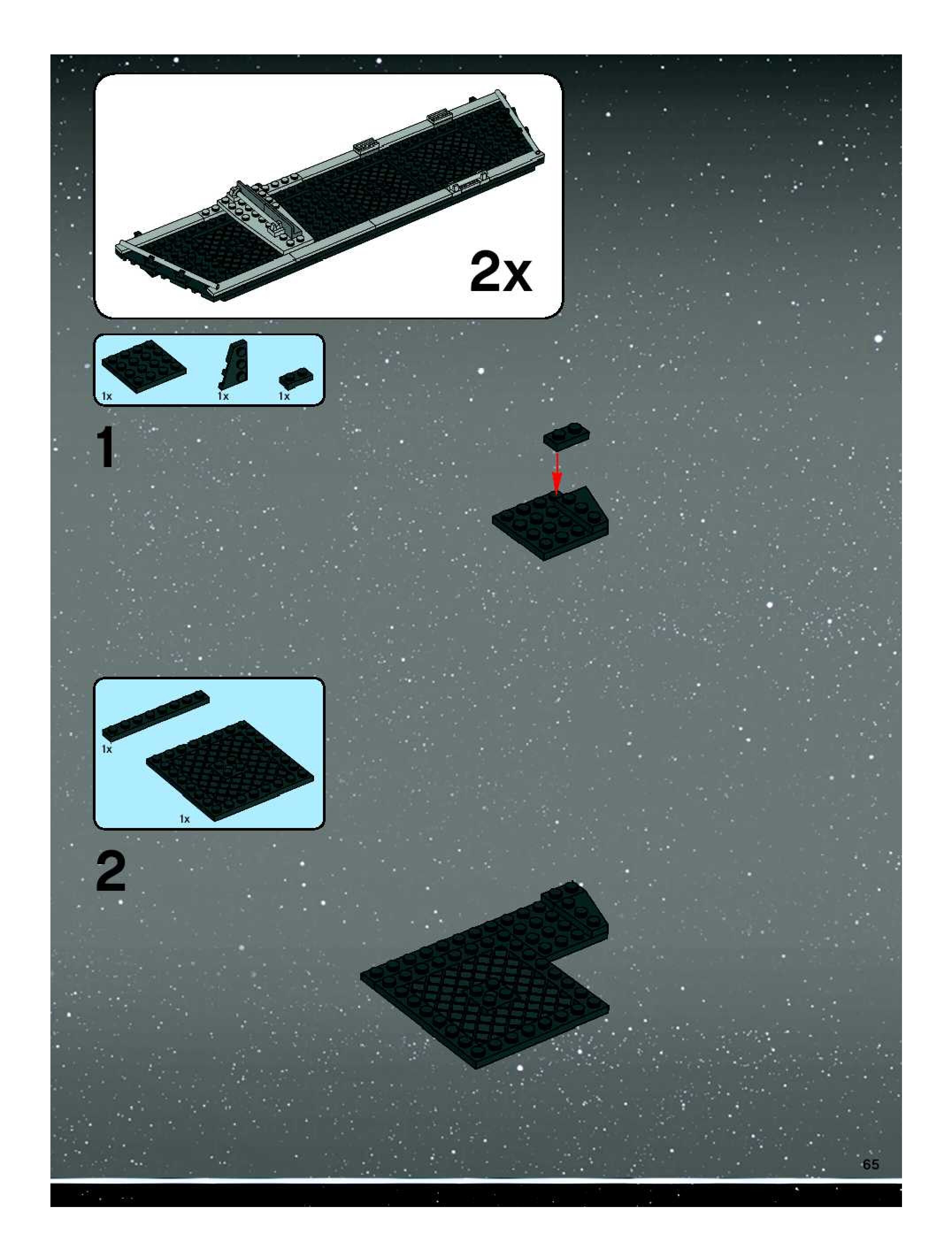 2x

1x
1x
1x

1

1x
1x

2

65