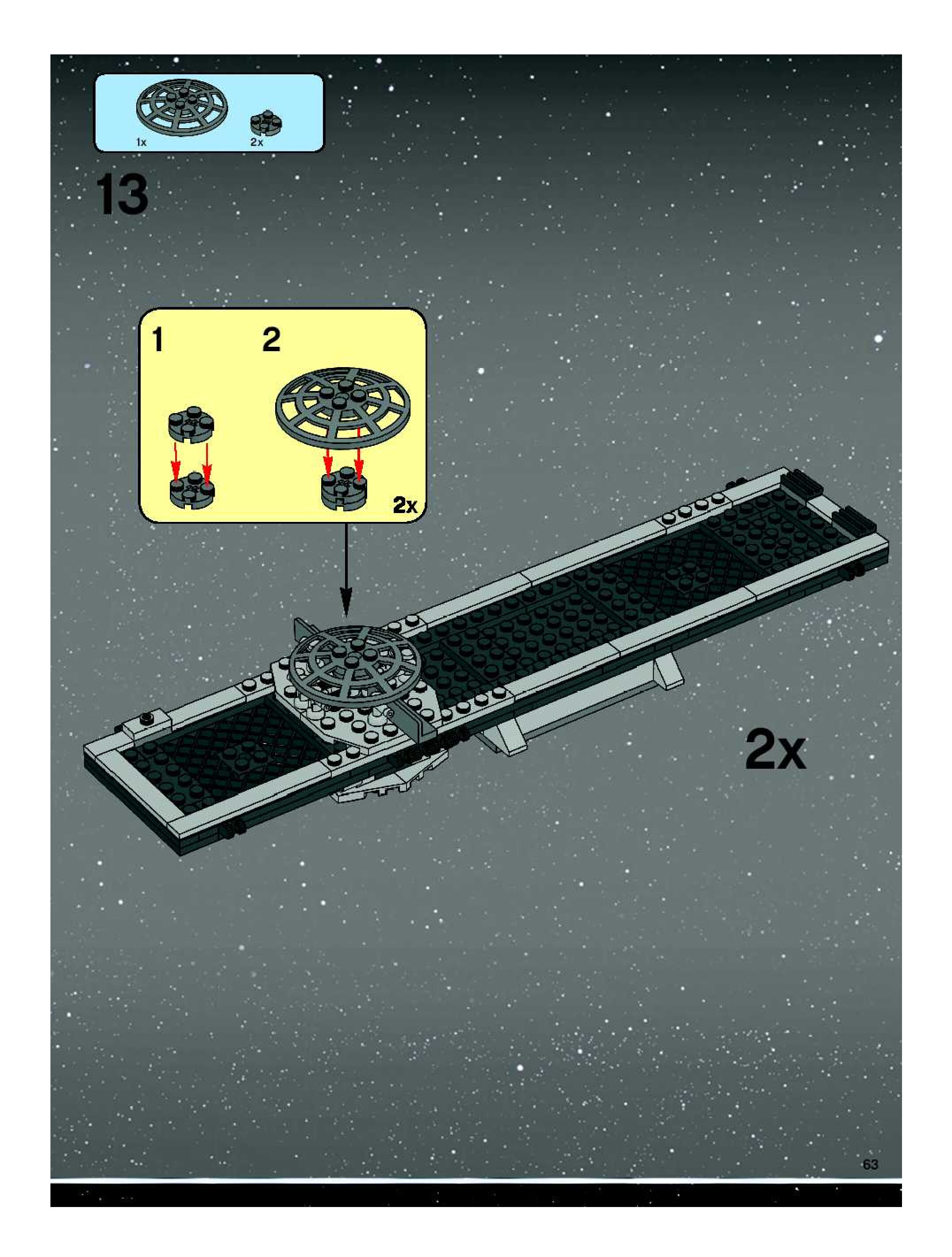 1x
2x

13

1
2
2x

2x

63