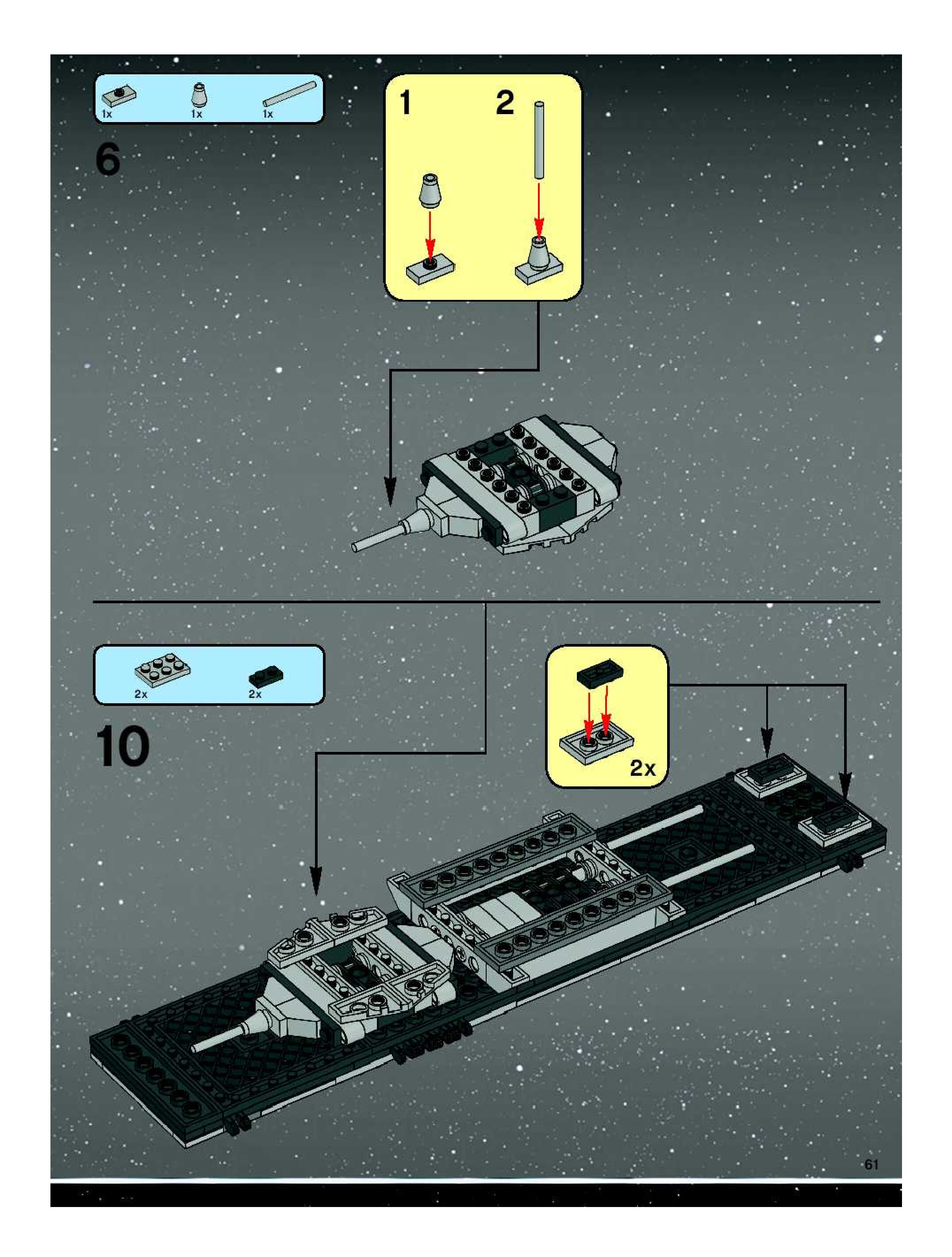 1x 1x 1x

6

1 2

2x 2x

10

2x

61