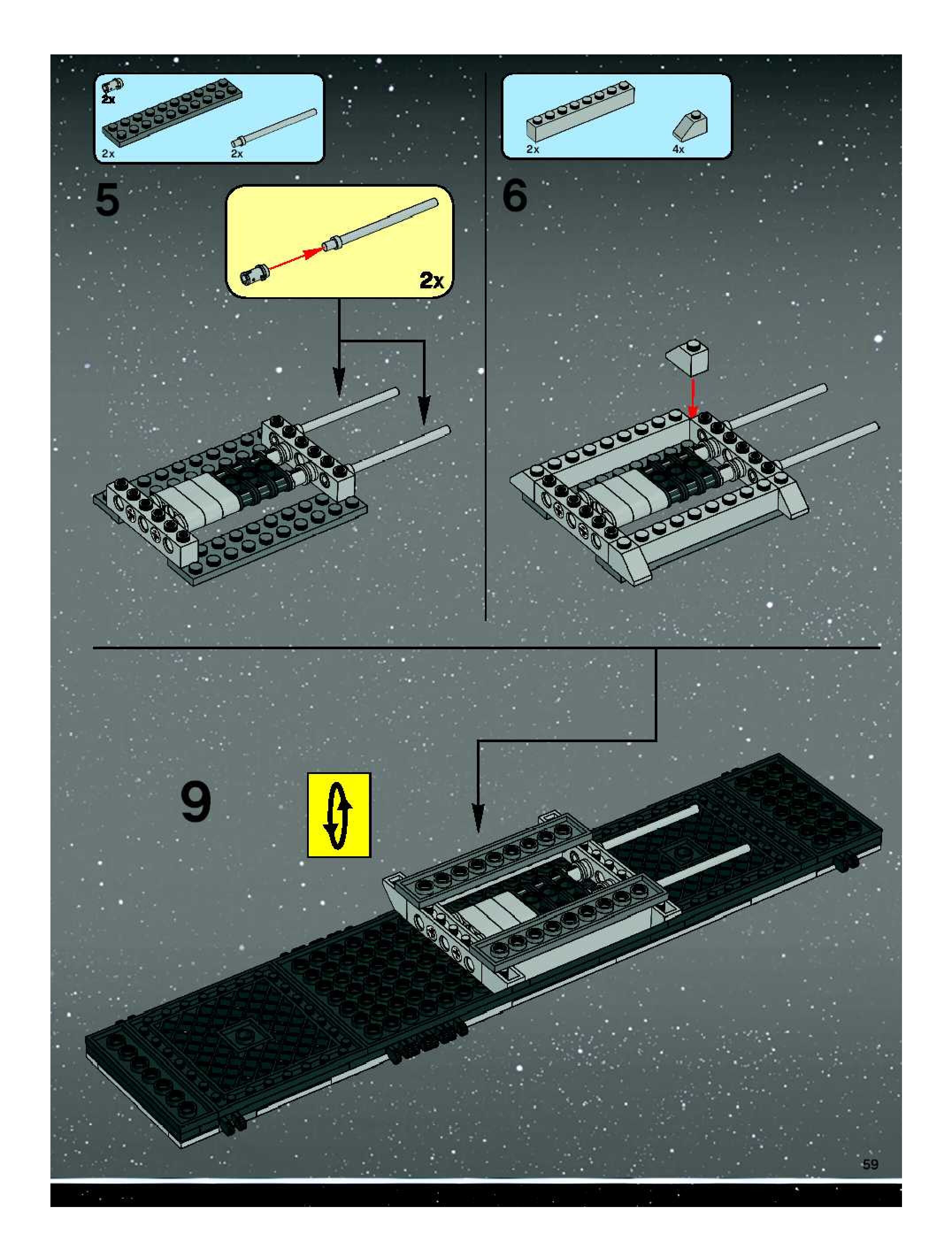 2x
2x
2x

5

2x

2x
4x

6

9

59