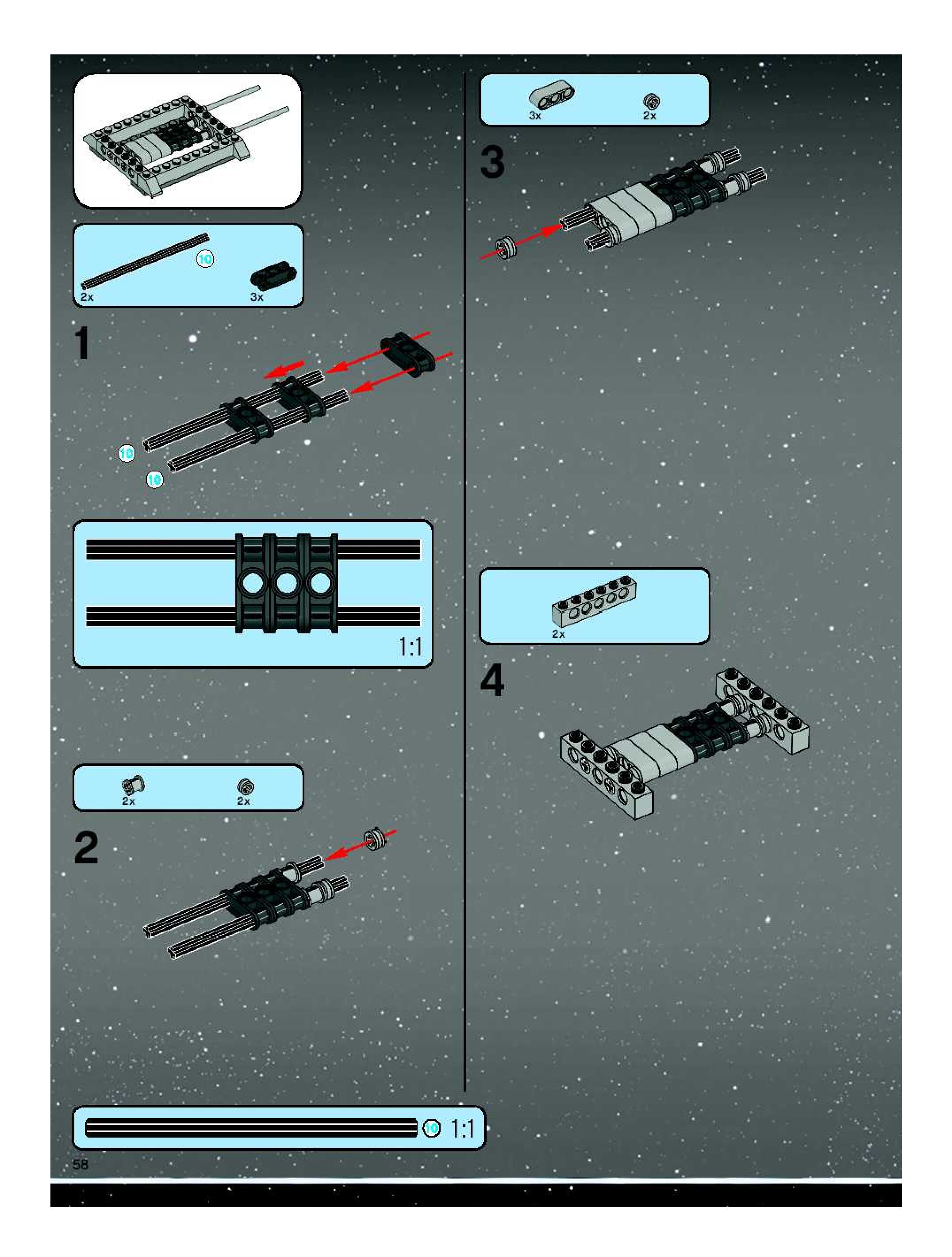 10
2x
3x

1

10
10

1:1

2x
2x

2

3x
2x

3

2x

4

10 1:1

58