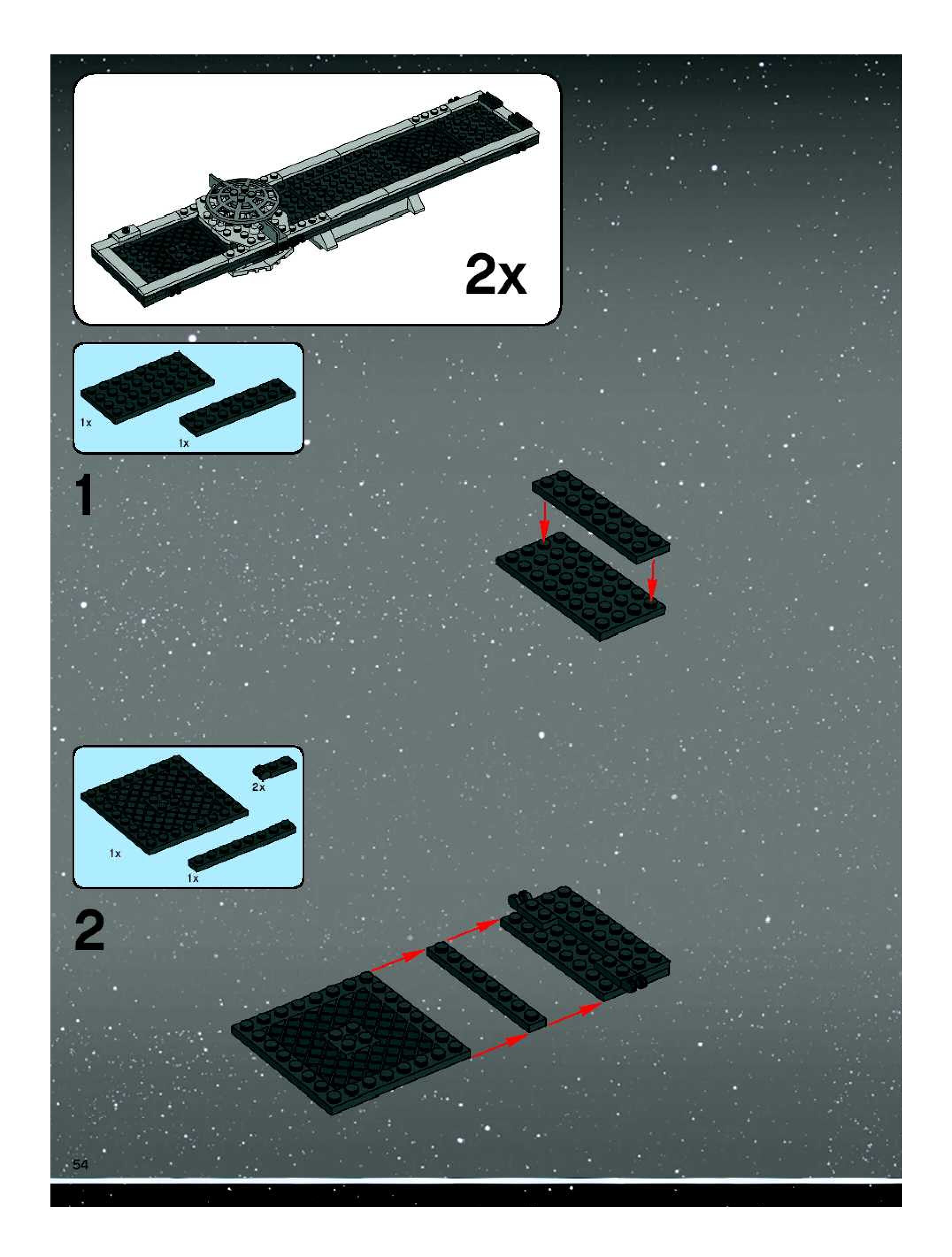 2x

1x
1x

1

2x
1x
1x

2

54