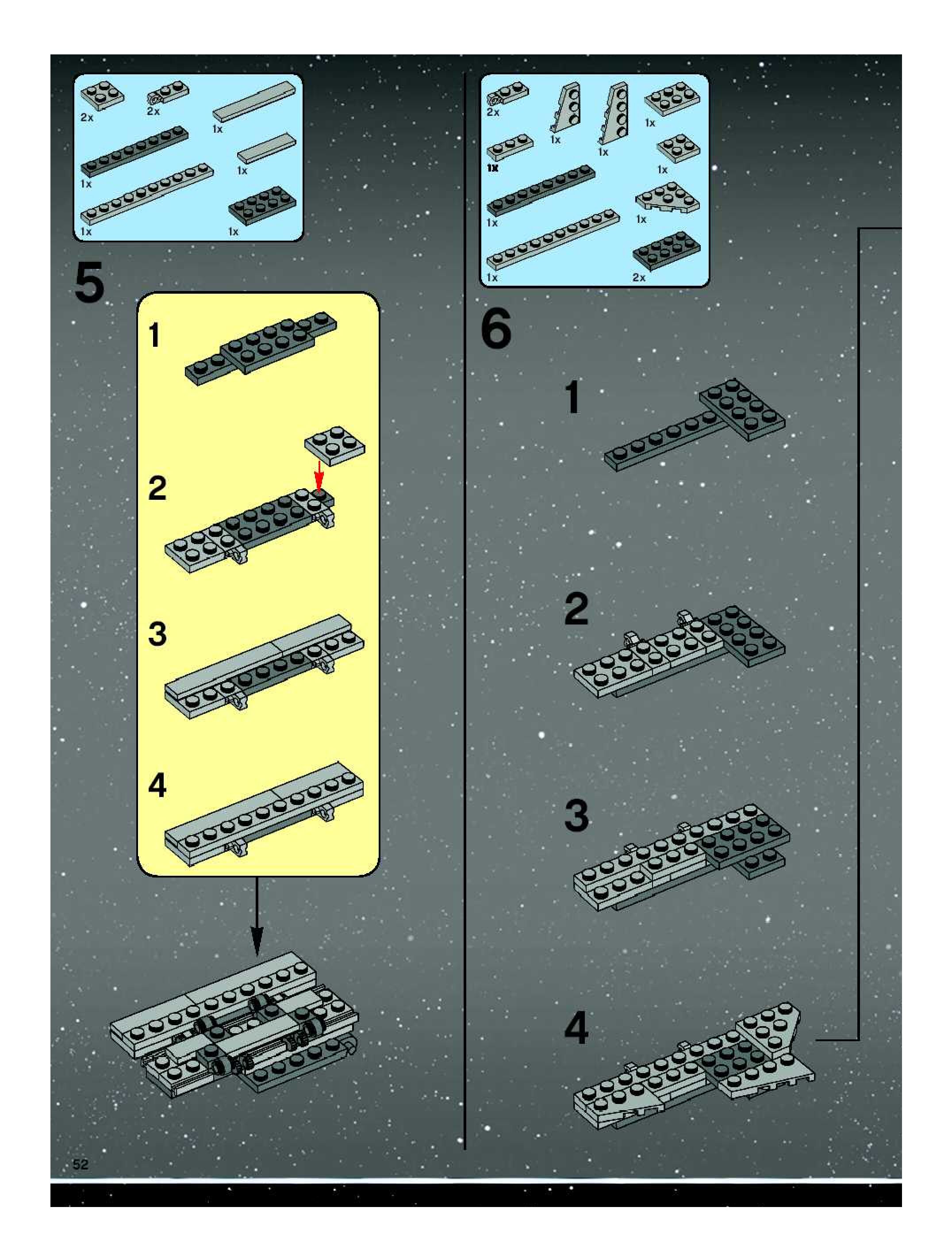 2x
2x
1x
1x
1x
1x
1x

5

1

2

3

4

2x
1x
1x
1x
1x
1x
1x
1x
1x
2x

6

1

2

3

4

52