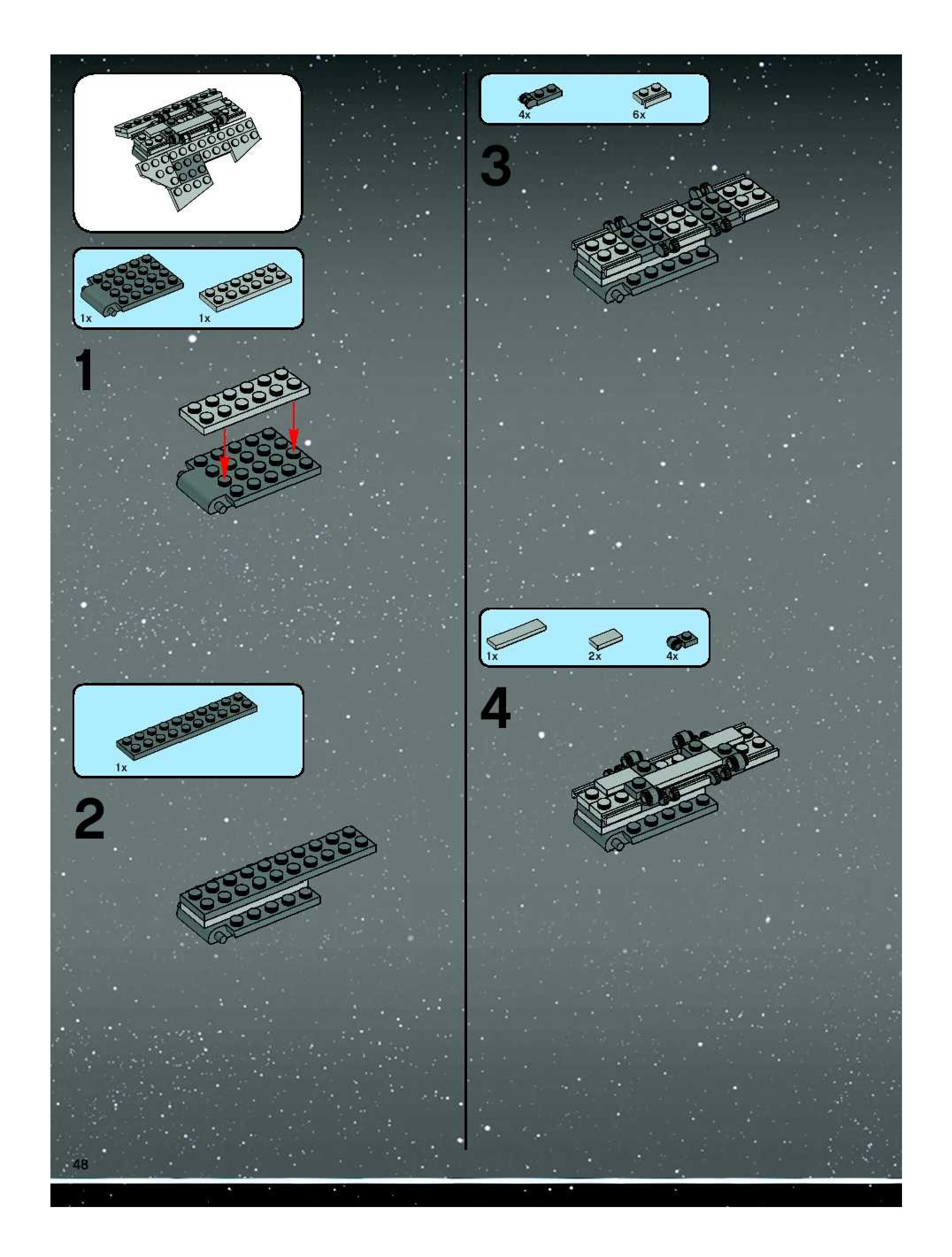 1x
1x
1
1x
2
4x
6x
3
1x
2x
4x
4
48