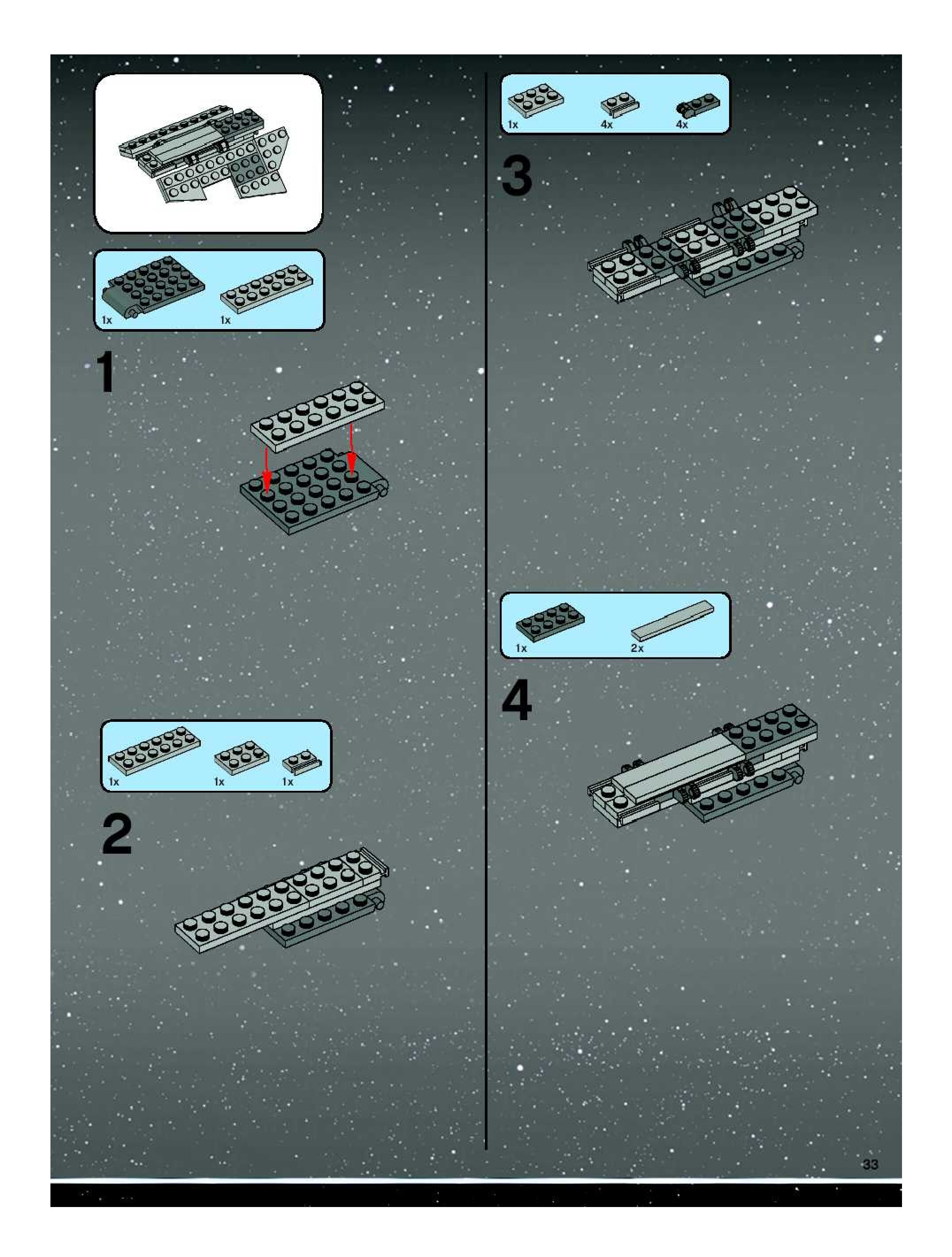 1x 1x

1

1x 1x 1x

2

1x 4x 4x

3

1x 2x

4

33