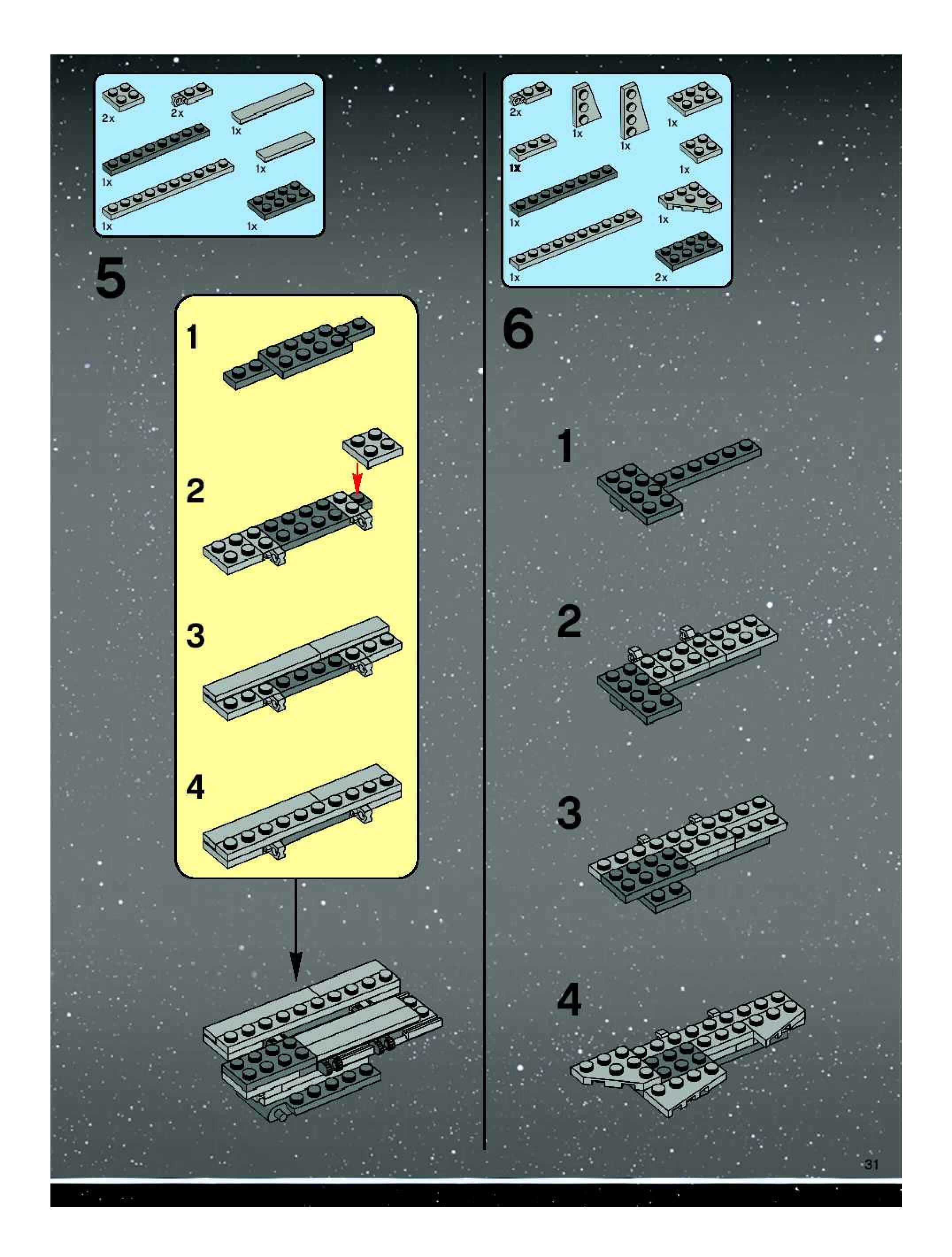 2x 2x 1x
1x 1x
1x 1x

5

1

2

3

4

2x 1x 1x 1x
1x 1x
1x 1x
1x 2x

6

1

2

3

4

31