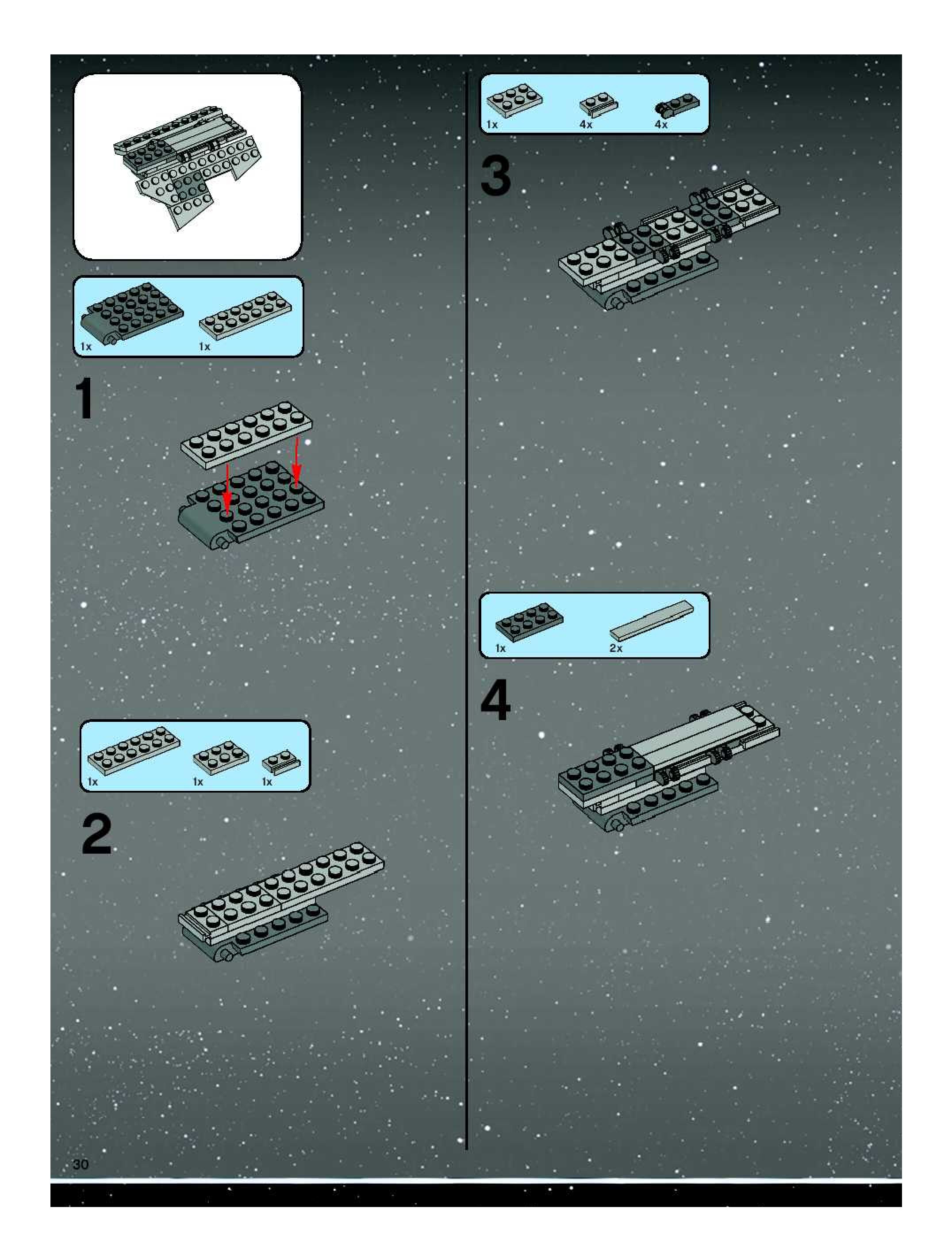 1x 1x

1

1x 1x 1x

2

1x 4x 4x

3

1x 2x

4

30