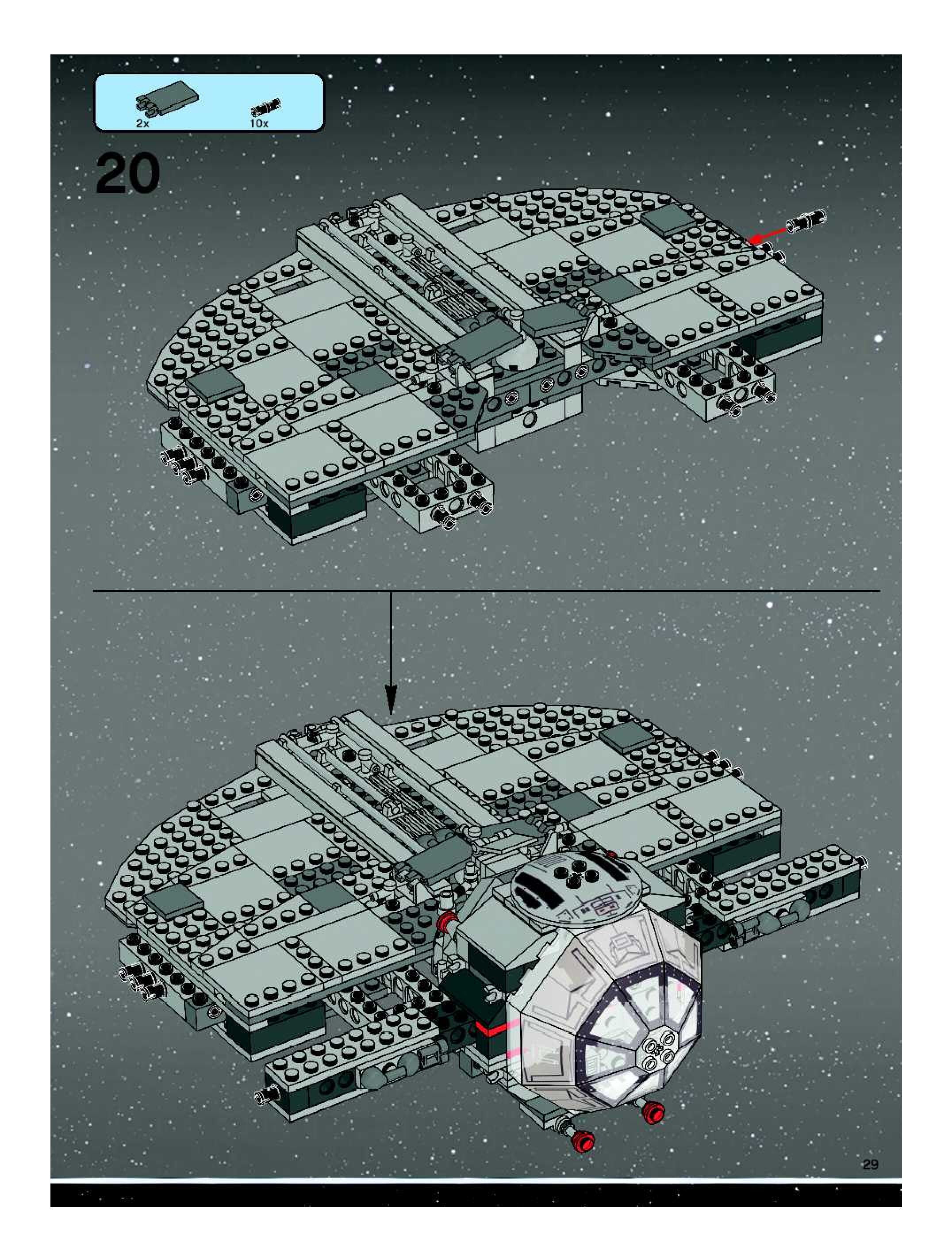 2x
10x

20

29