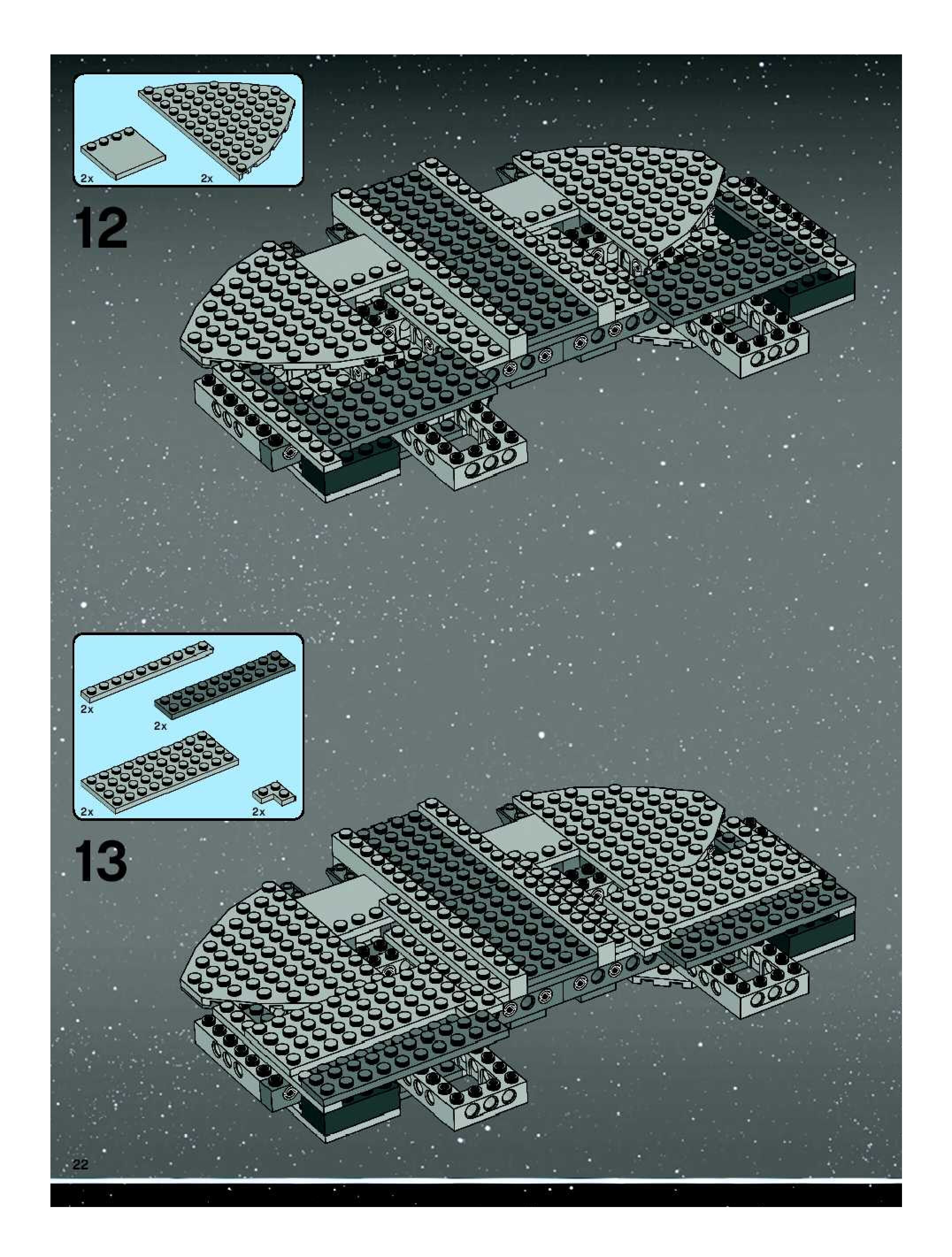 2x

2x

12

2x

2x

2x

2x

13

22