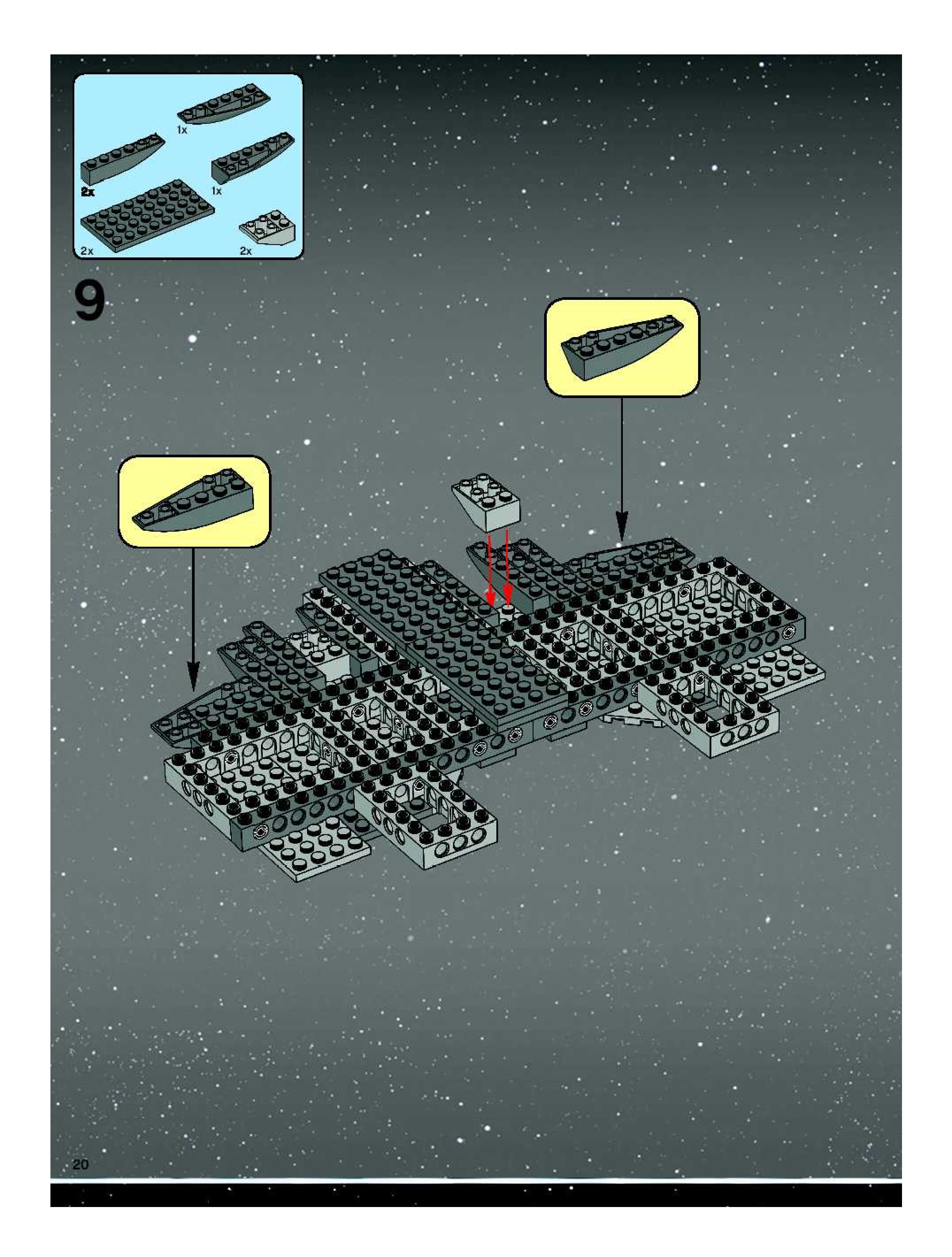 1x

2x

1x

2x

2x

9

20