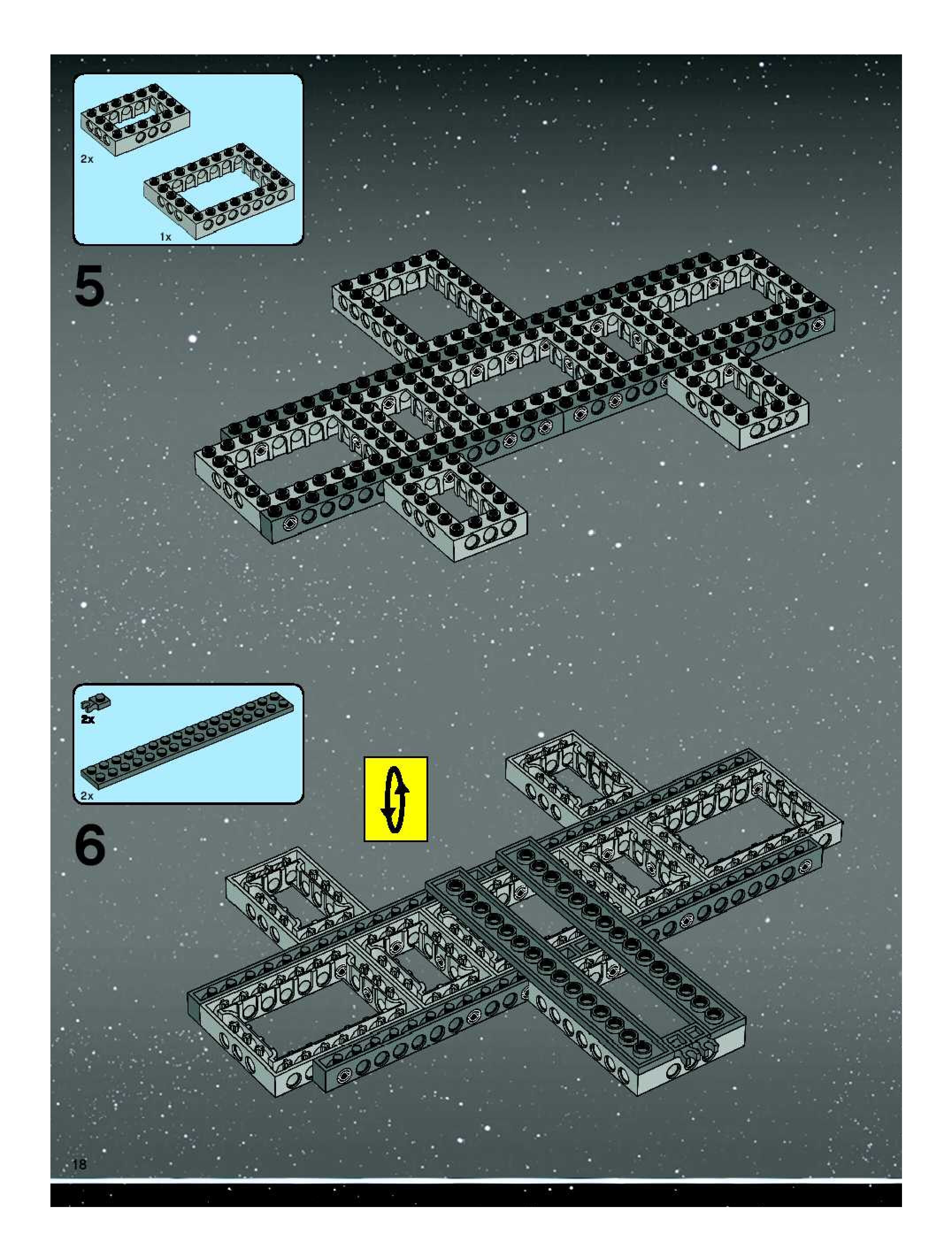 2x

1x

5

2x

2x

6

18