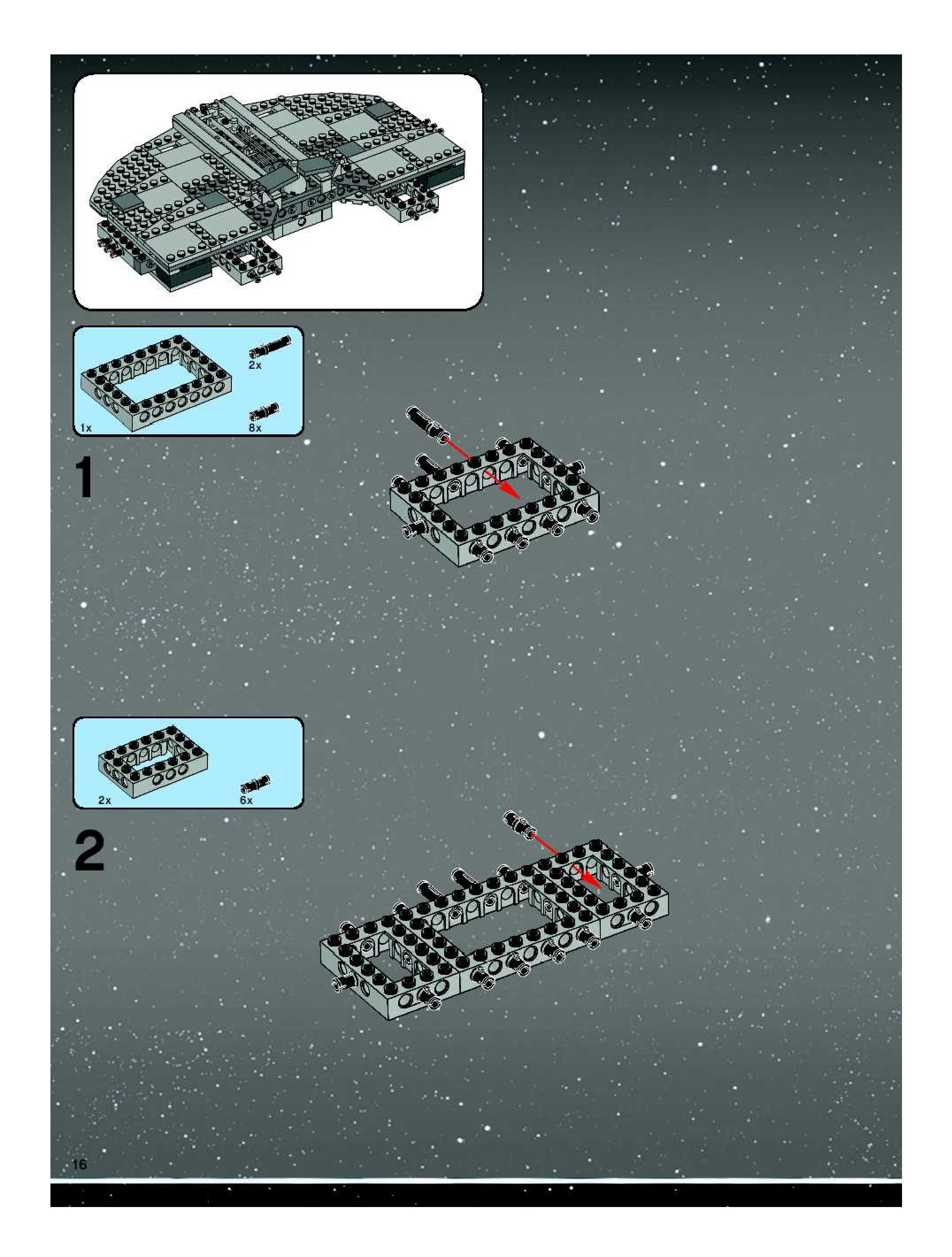 2x
1x
8x

1

2x
6x

2

16