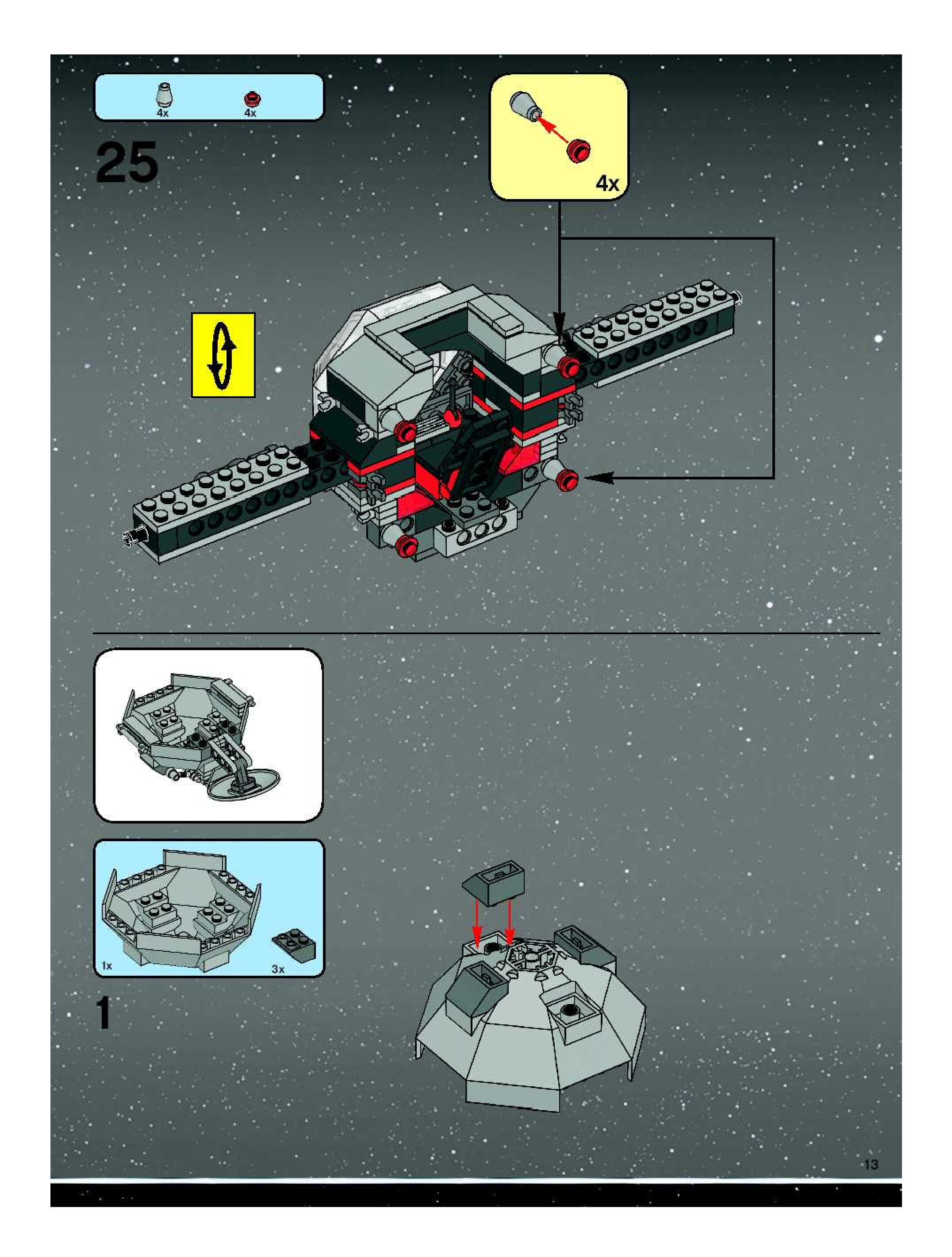 4x 4x

25

4x

1x 3x

1

13