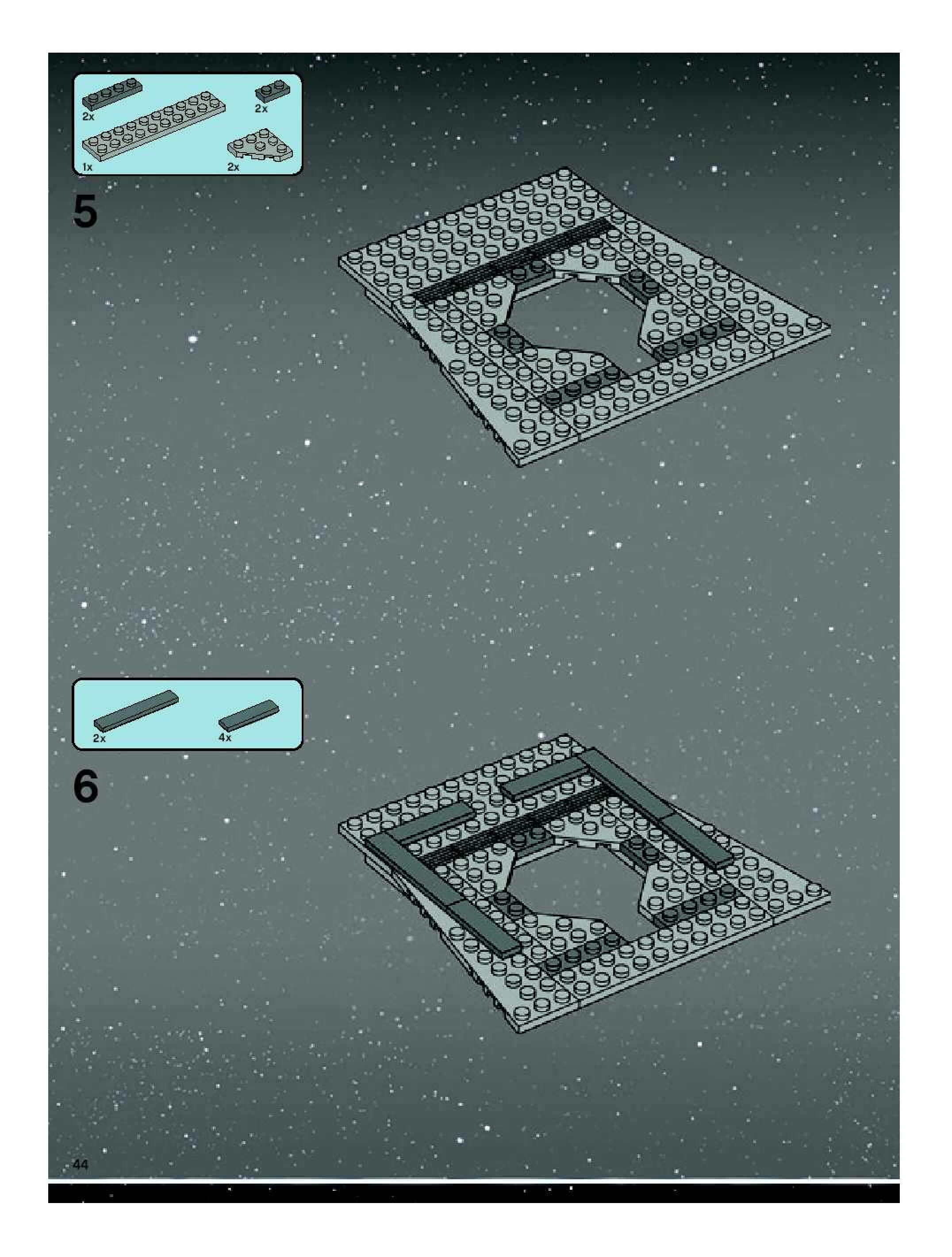 2x
2x
1x
2x
5

2x
4x
6

44