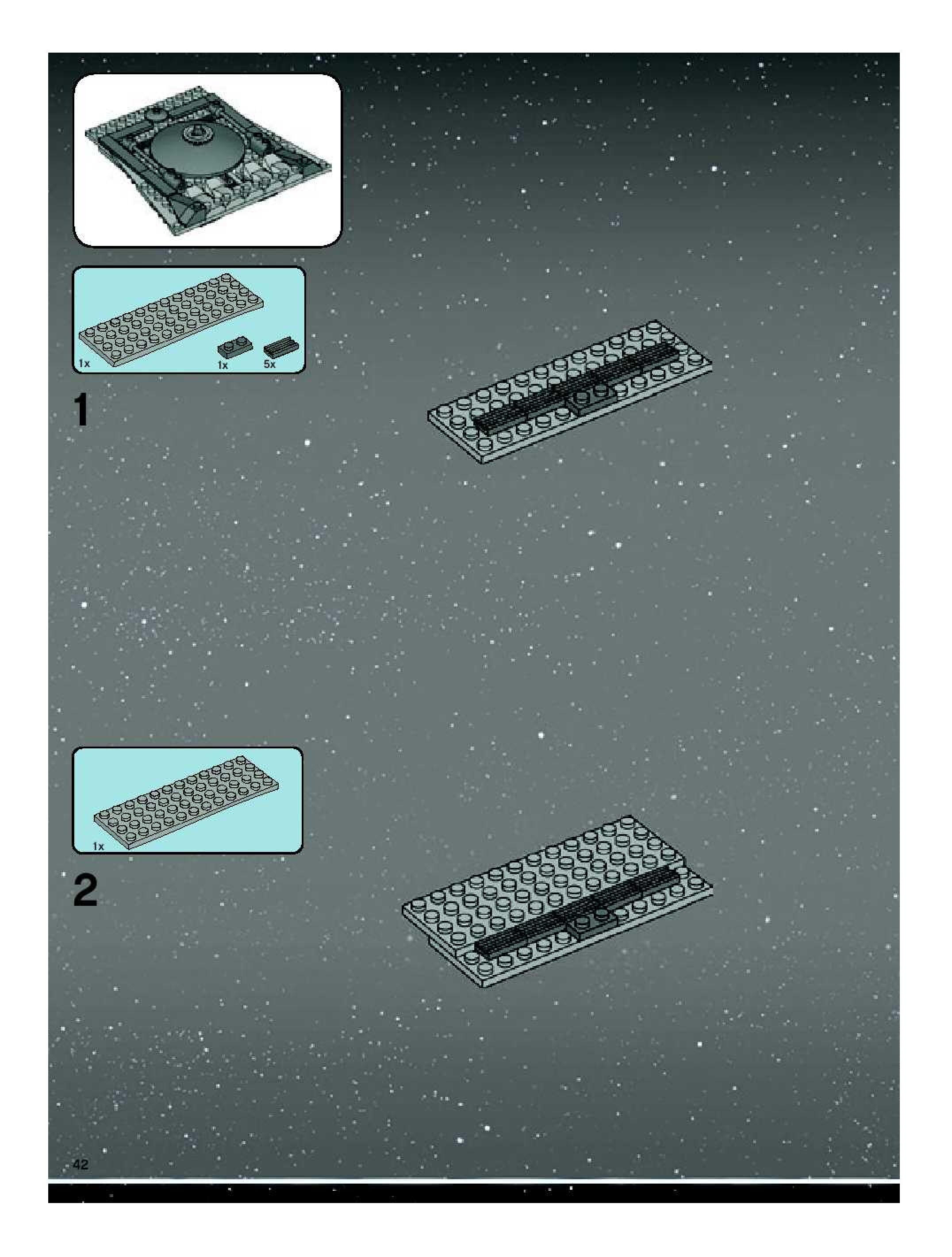 1x
1x
5x
1

1x
2

42