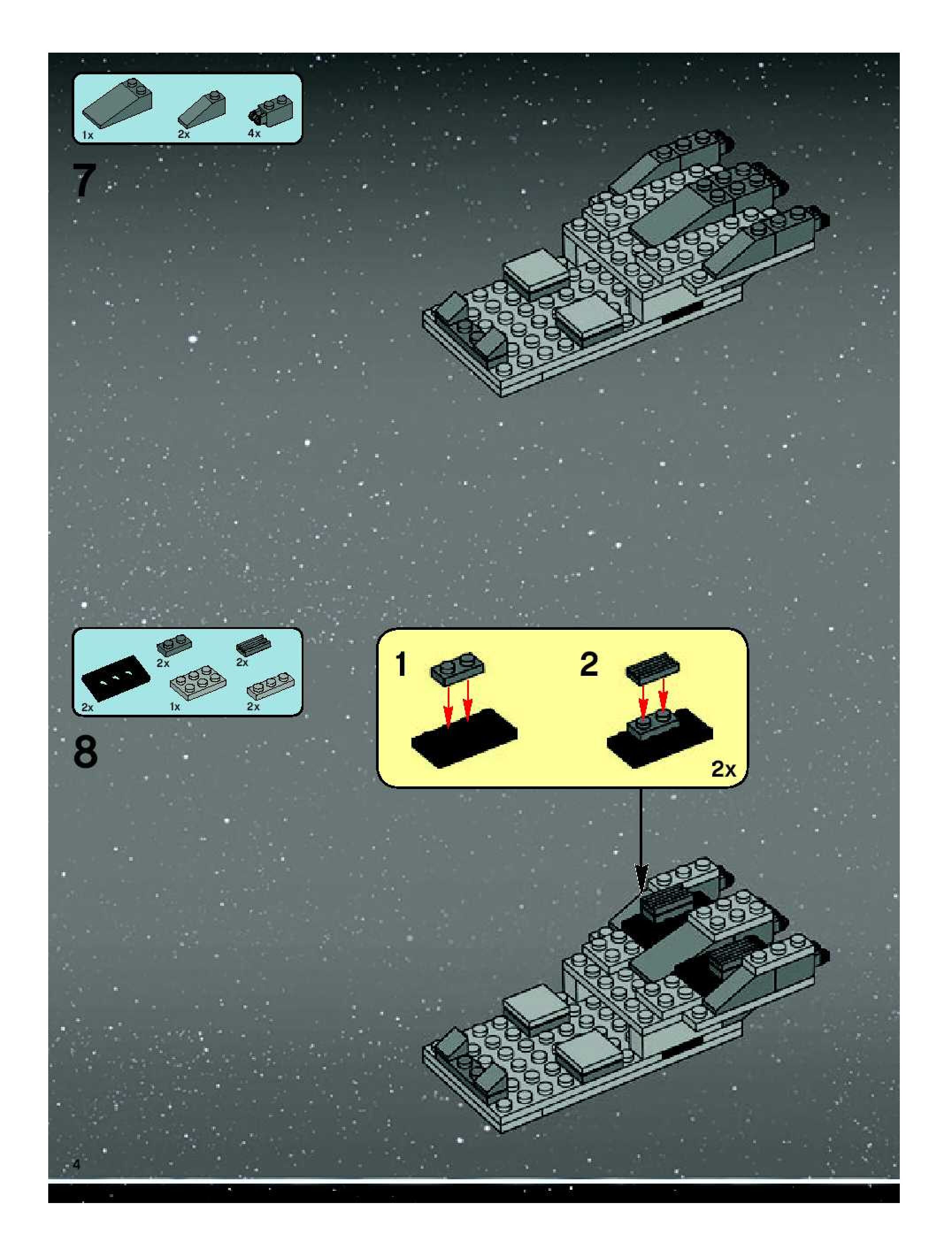 1x 2x 4x

7

2x 2x
2x 1x 2x

8

1

2

2x

4