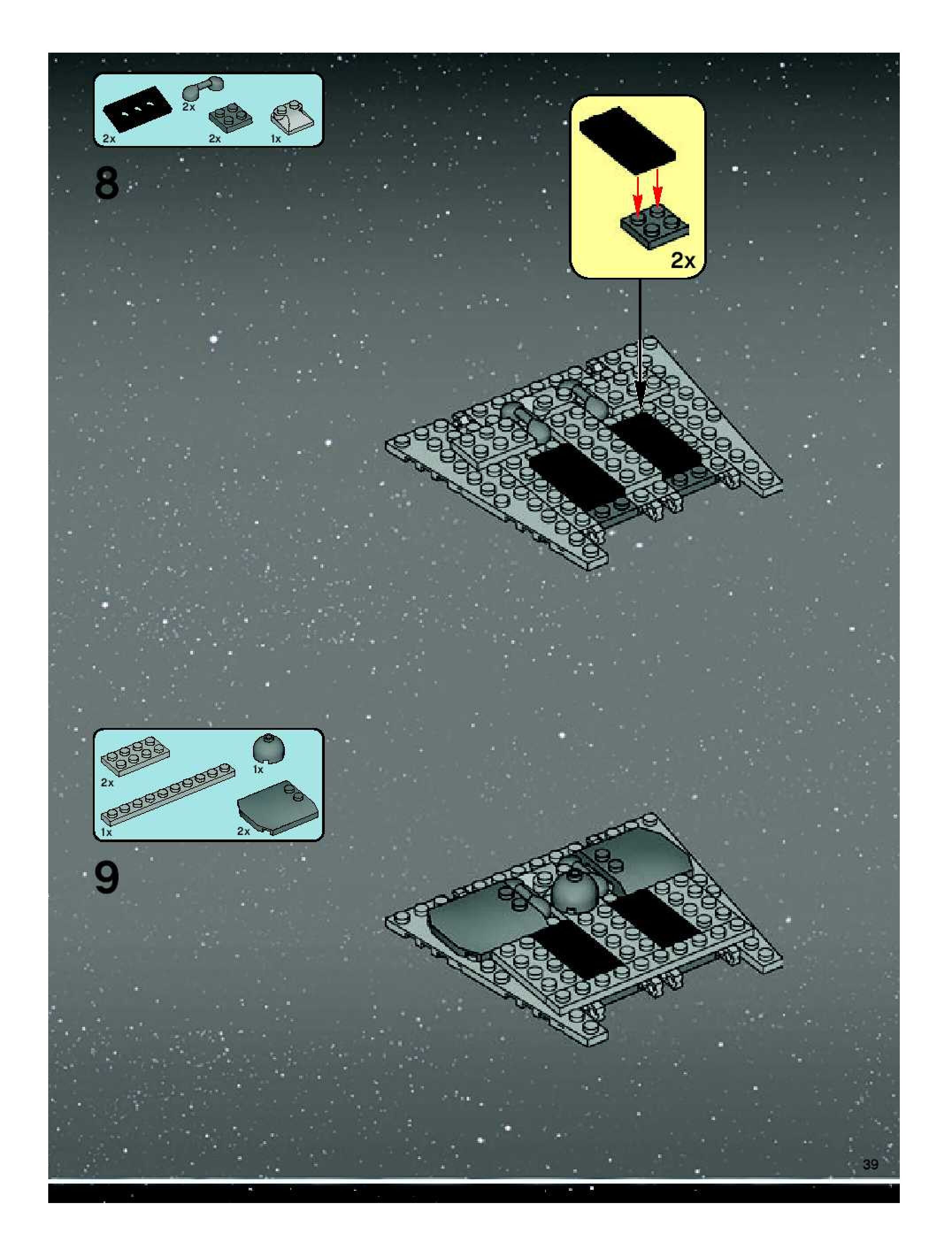 2x 2x 2x 1x

8

2x

2x 1x

1x 2x

9

39