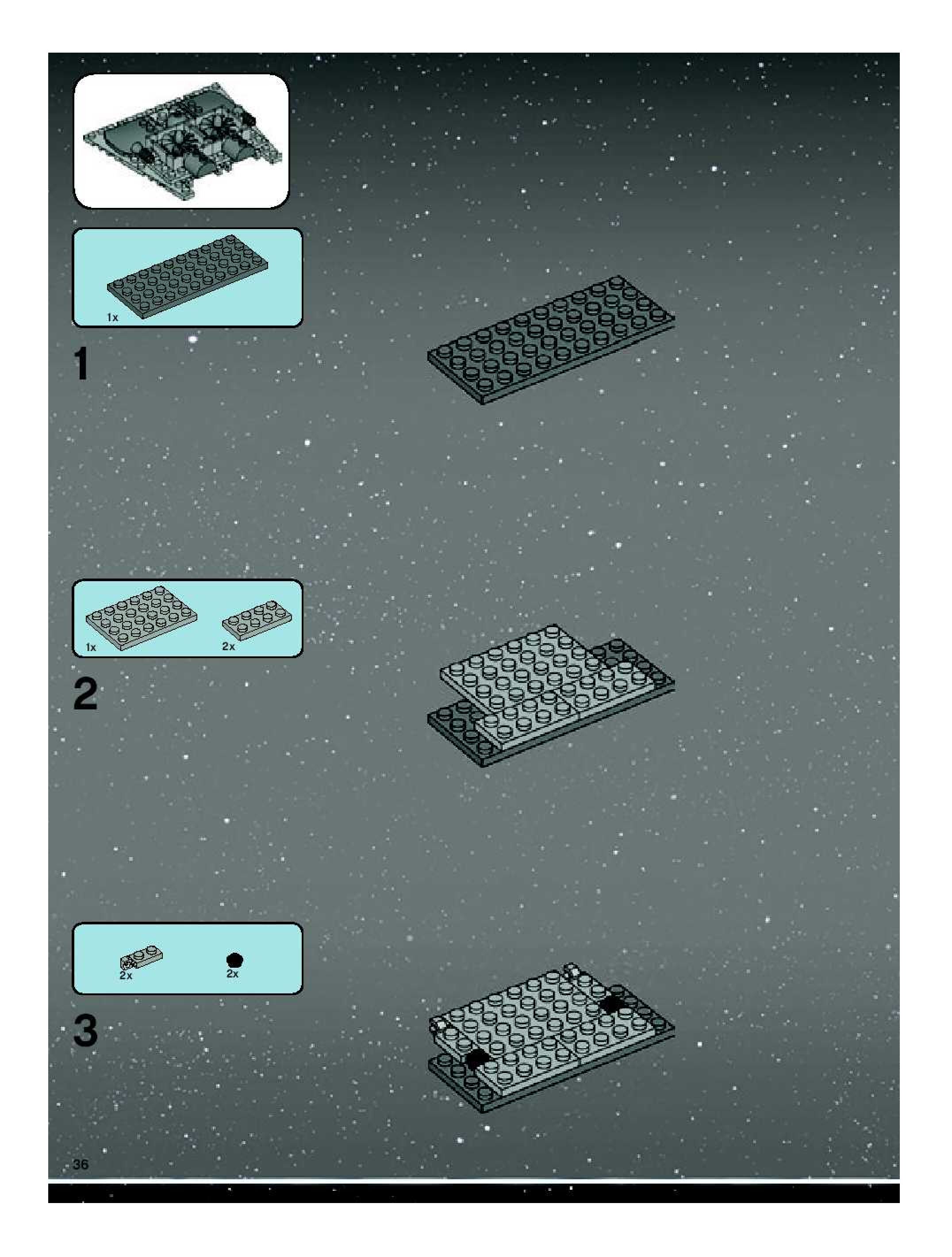 1x

1

1x 2x

2

2x 2x

3

36