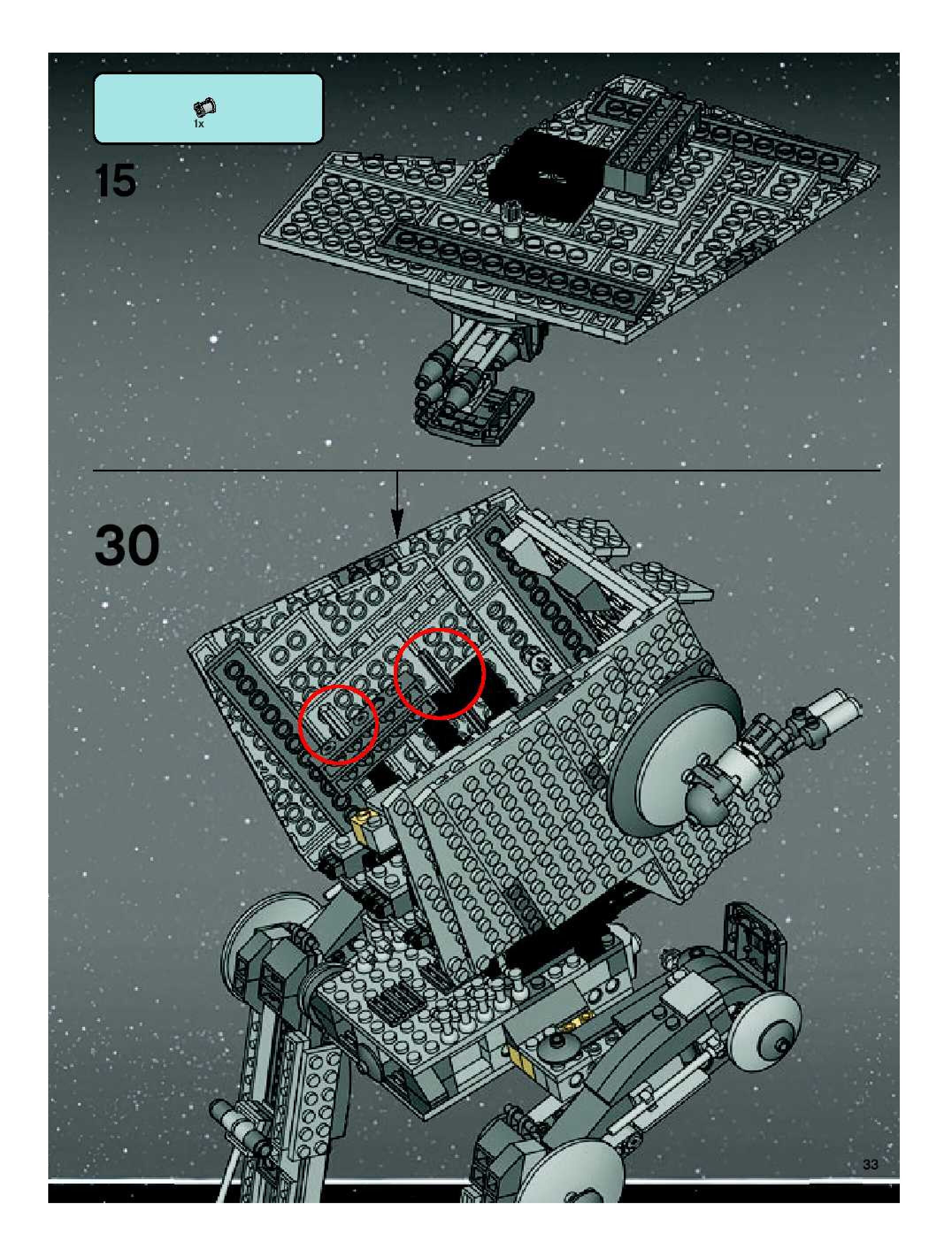 1x

15

30

33