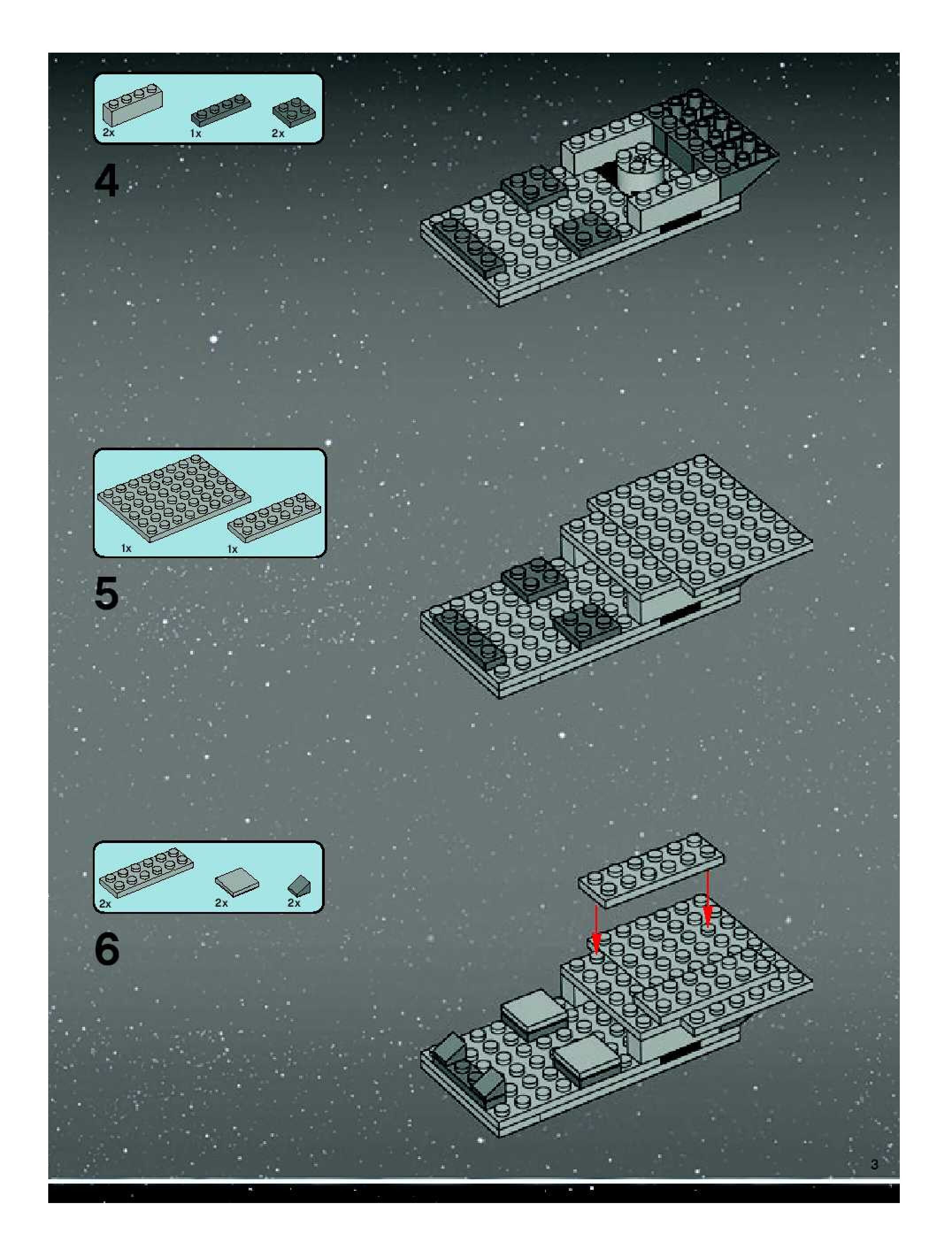 2x 1x 2x

4

1x 1x

5

2x 2x 2x

6

3