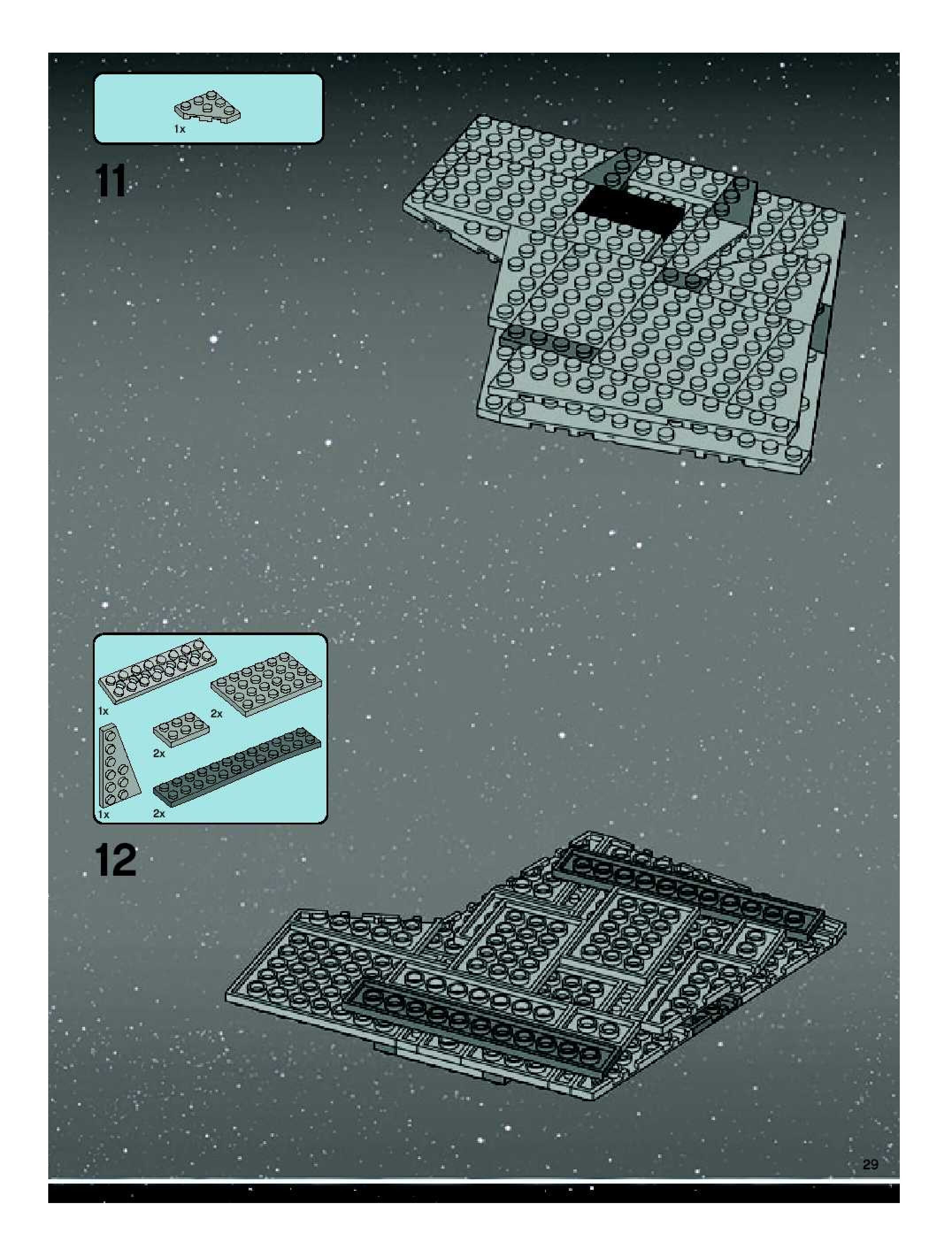 1x

11

1x

2x

2x

1x

2x

12

29