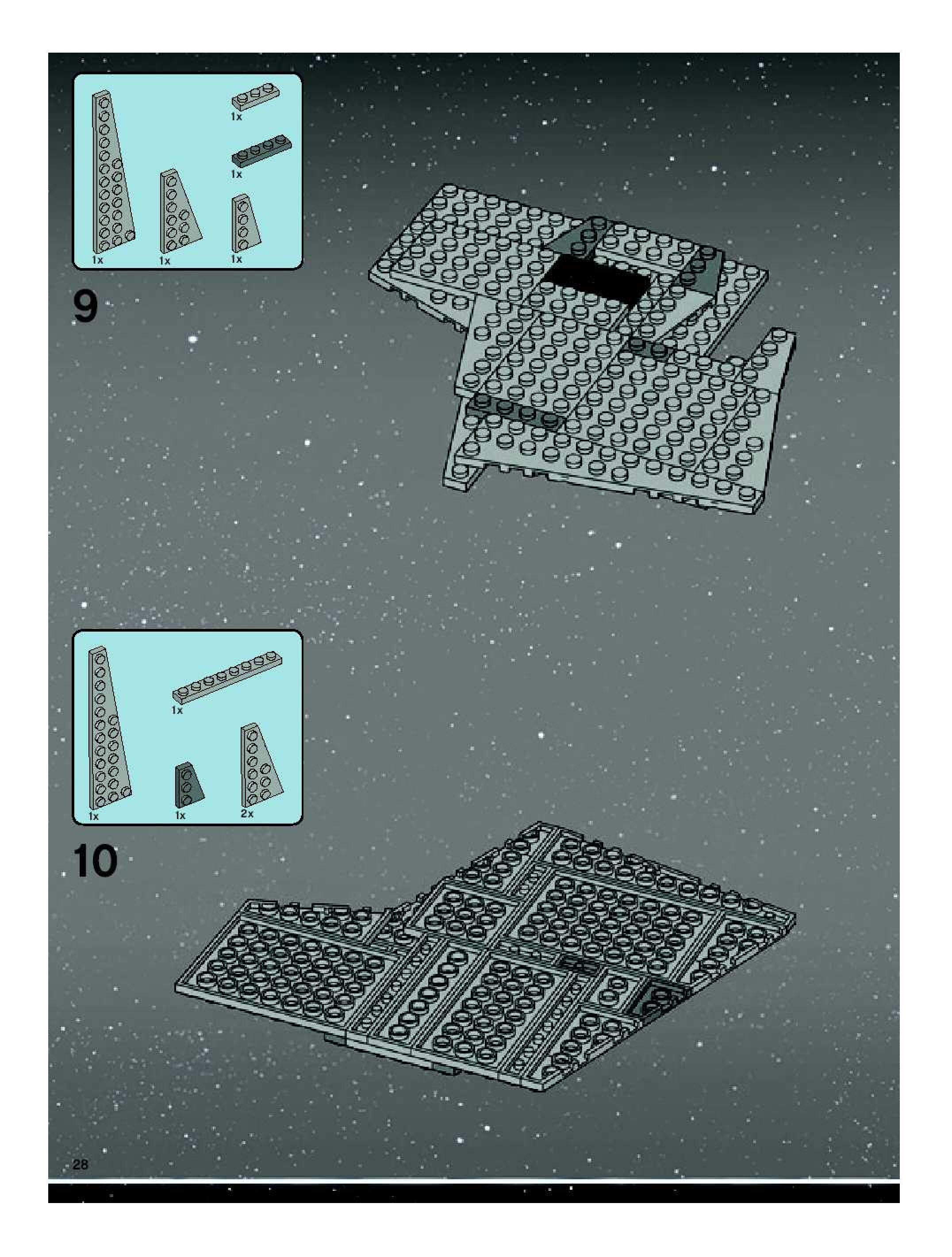 1x
1x
1x 1x 1x

9

1x
1x 1x 2x

10

28