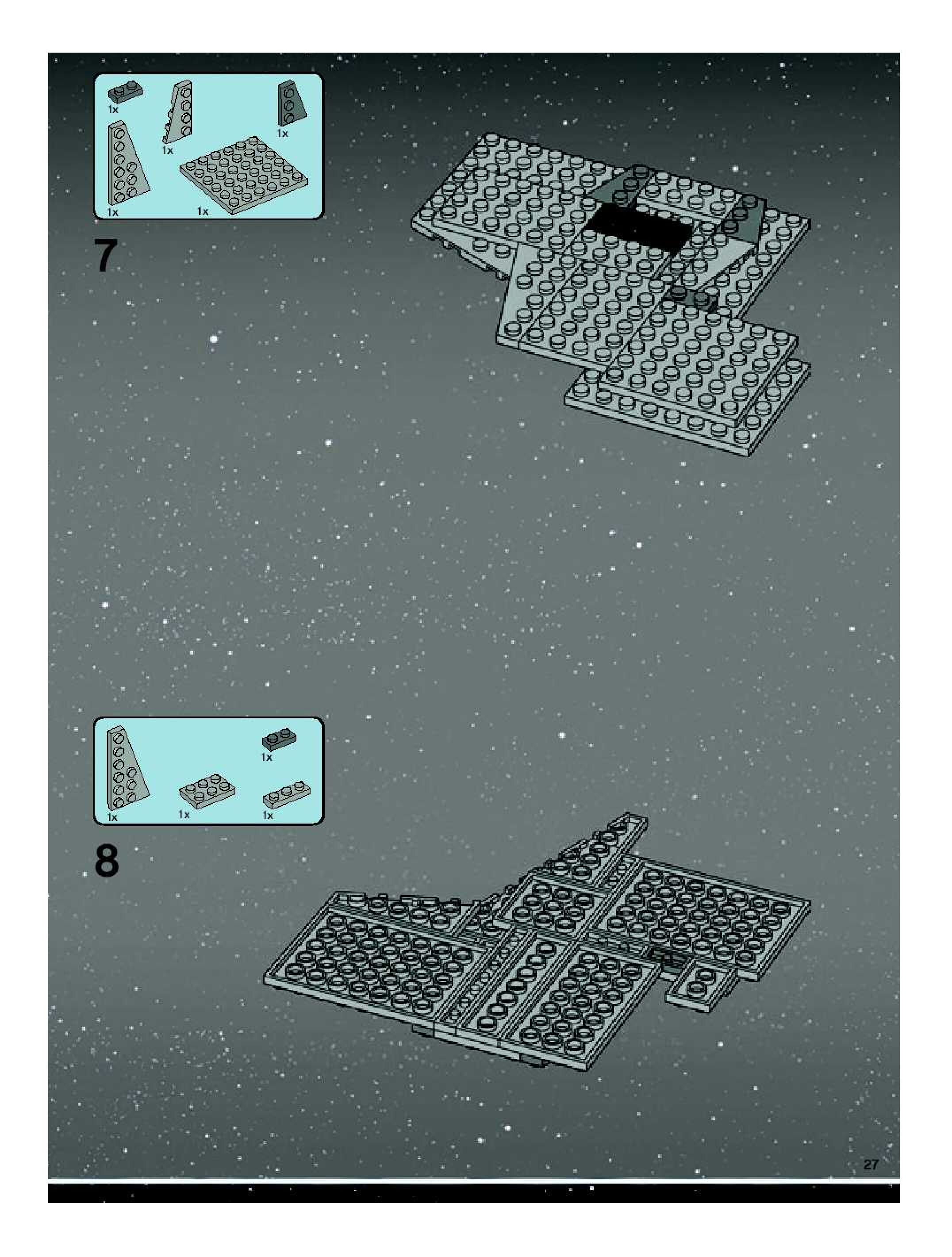 1x
1x
1x
1x
1x

7

1x
1x
1x
1x

8

27