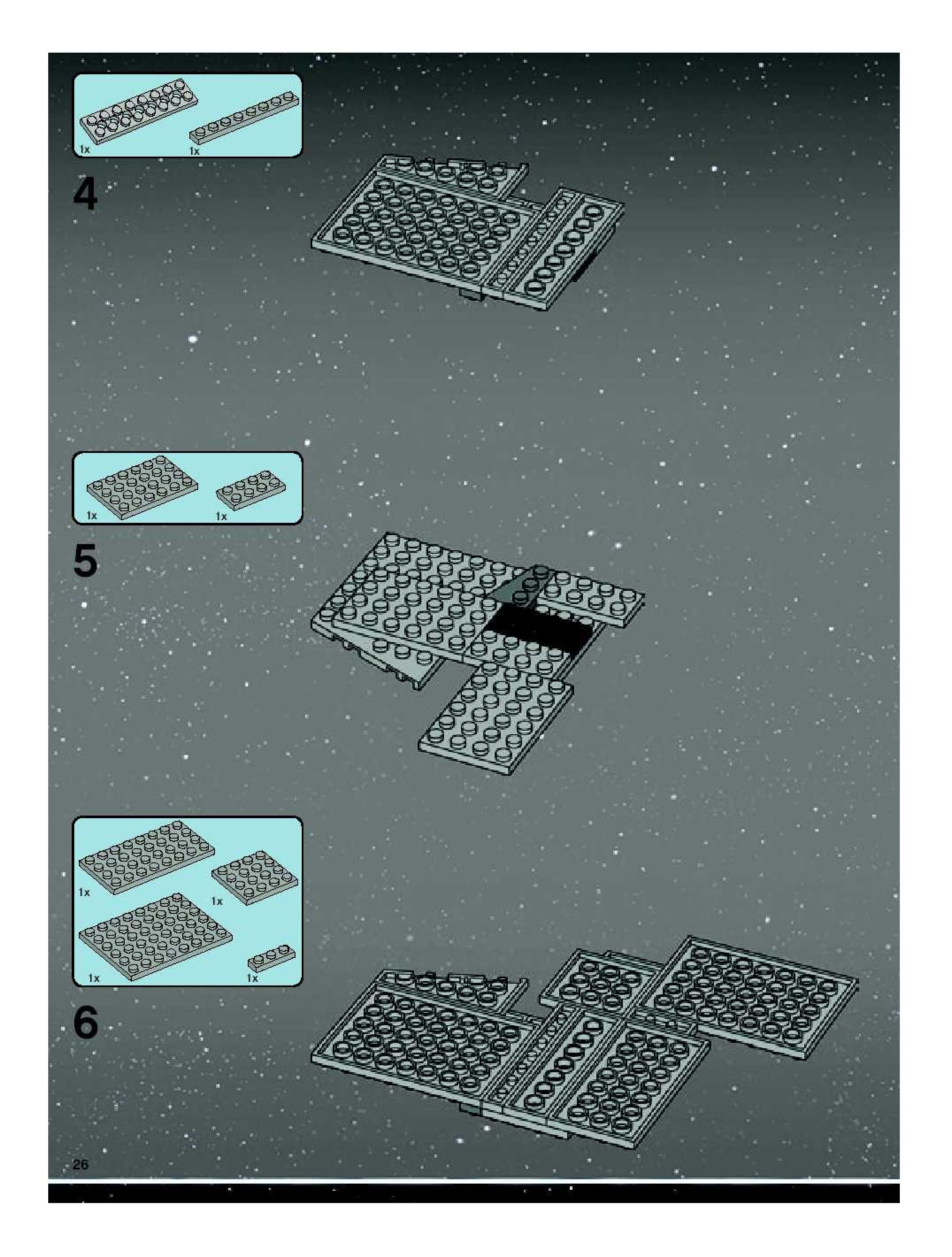 1x 1x

4

1x 1x

5

1x 1x

1x 1x

6

26