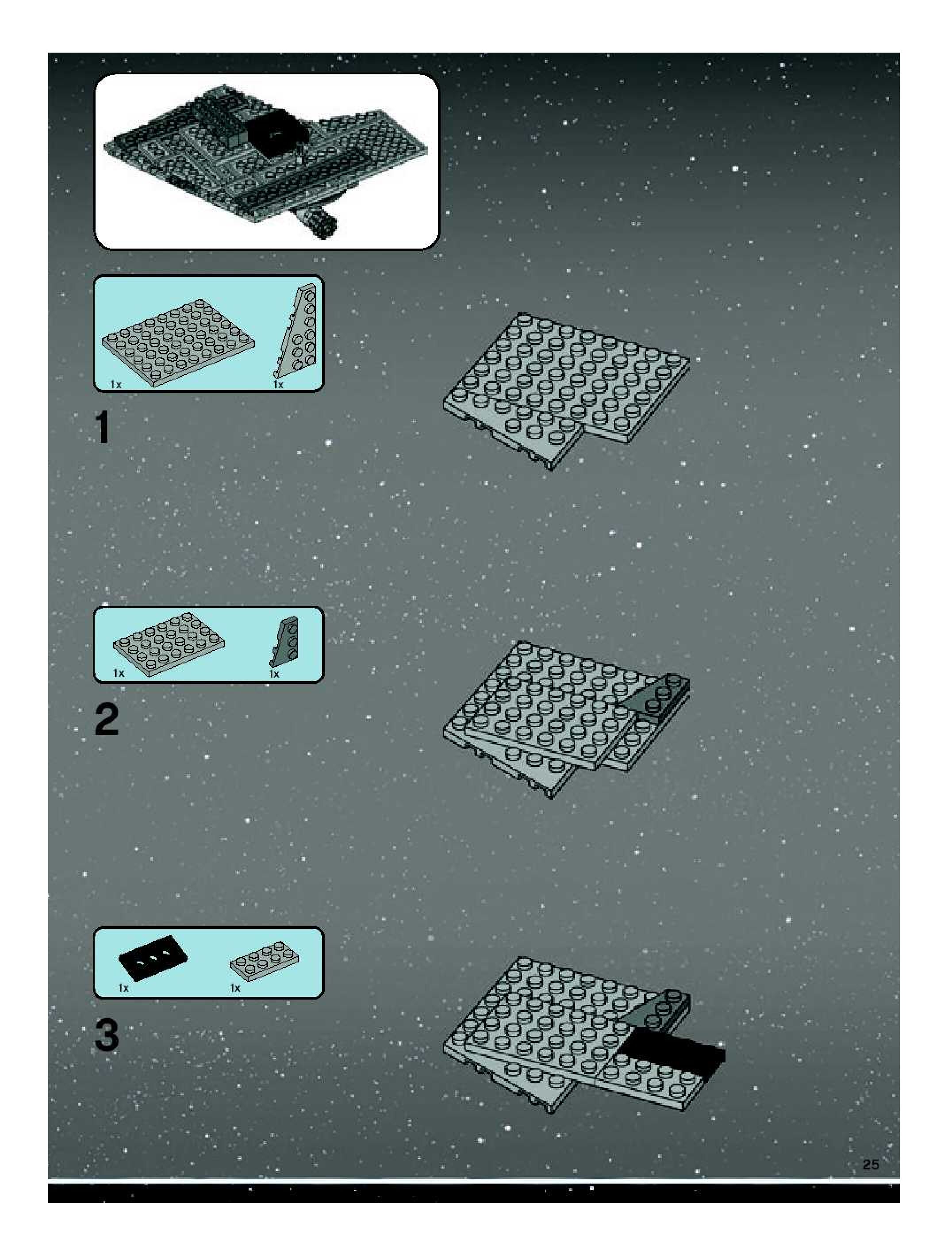 1x
1x
1

1x
1x
2

1x
1x
3

25