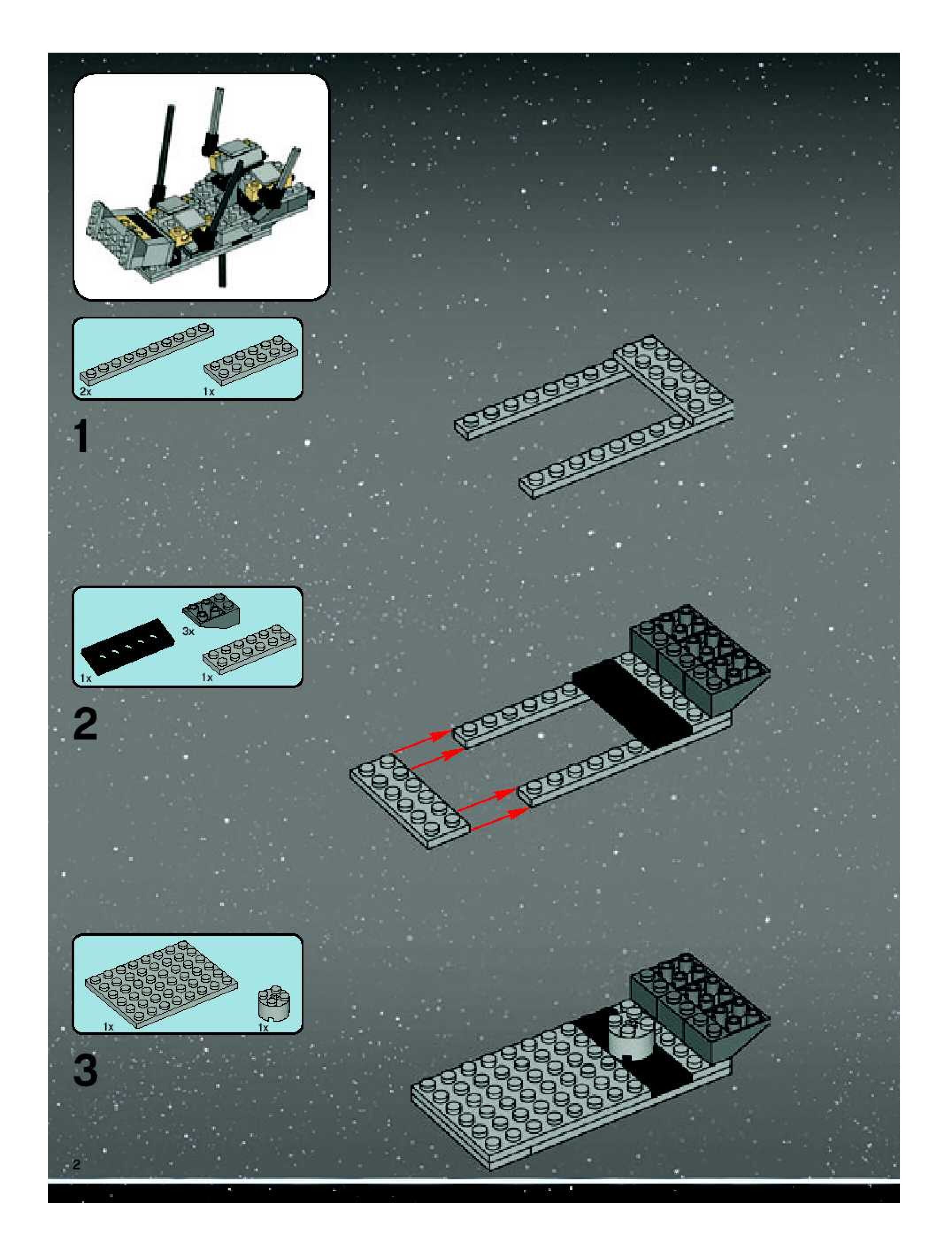 2x
1x

1

3x
1x
1x

2

1x
1x

3

2