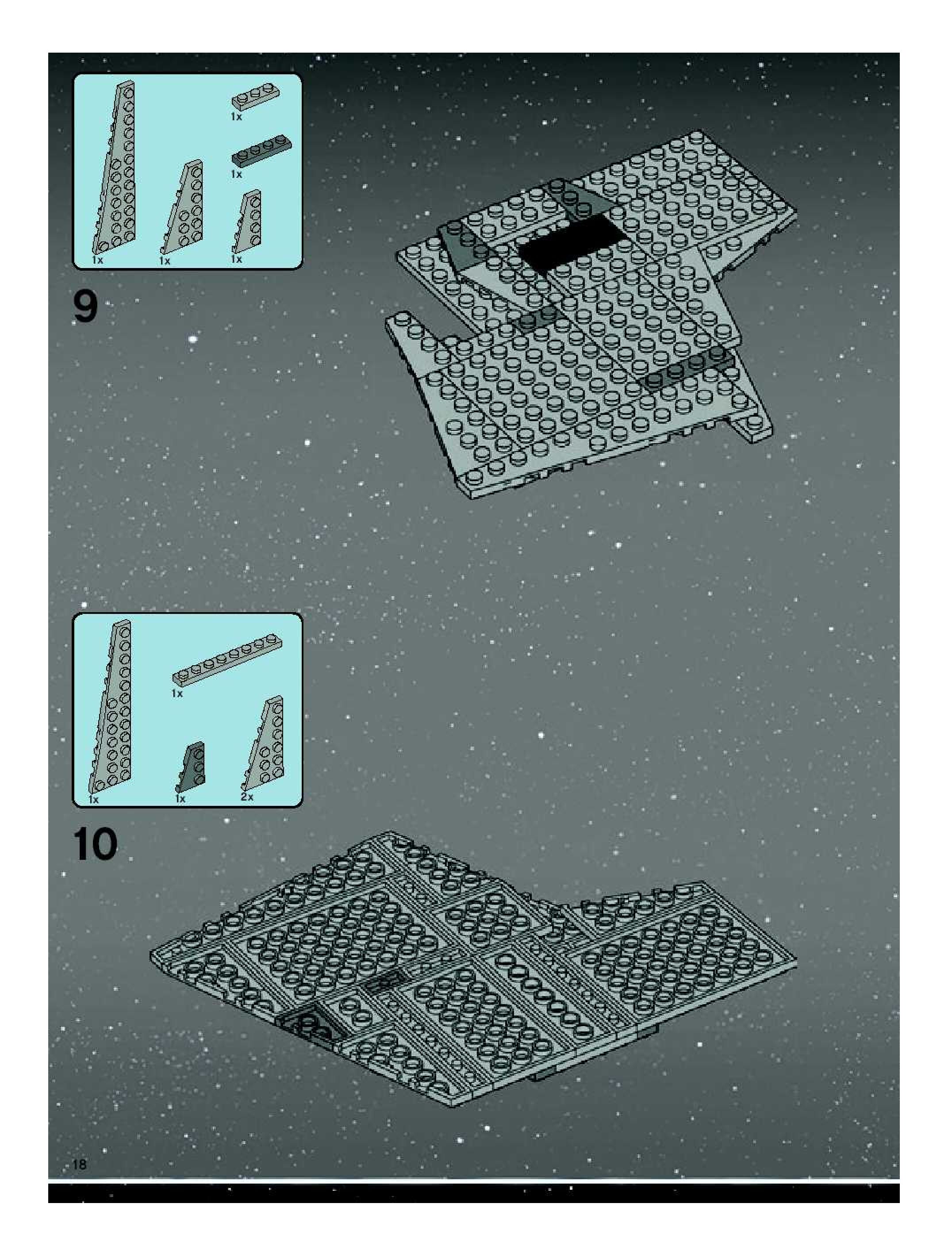 1x

1x

1x 1x 1x

9

1x

1x 1x 2x

10

18