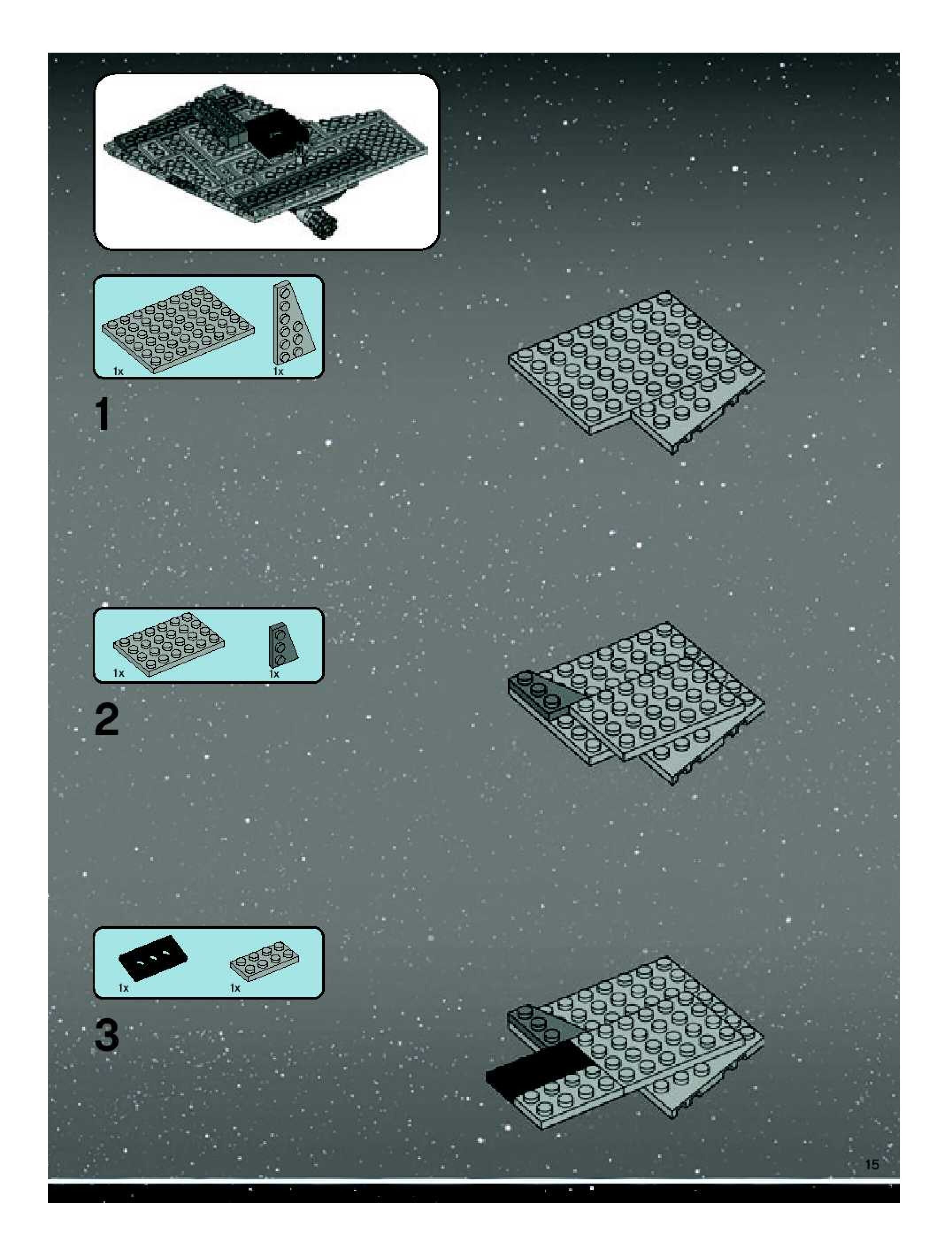 1x

1x

1

1x

1x

2

1x

1x

3

15