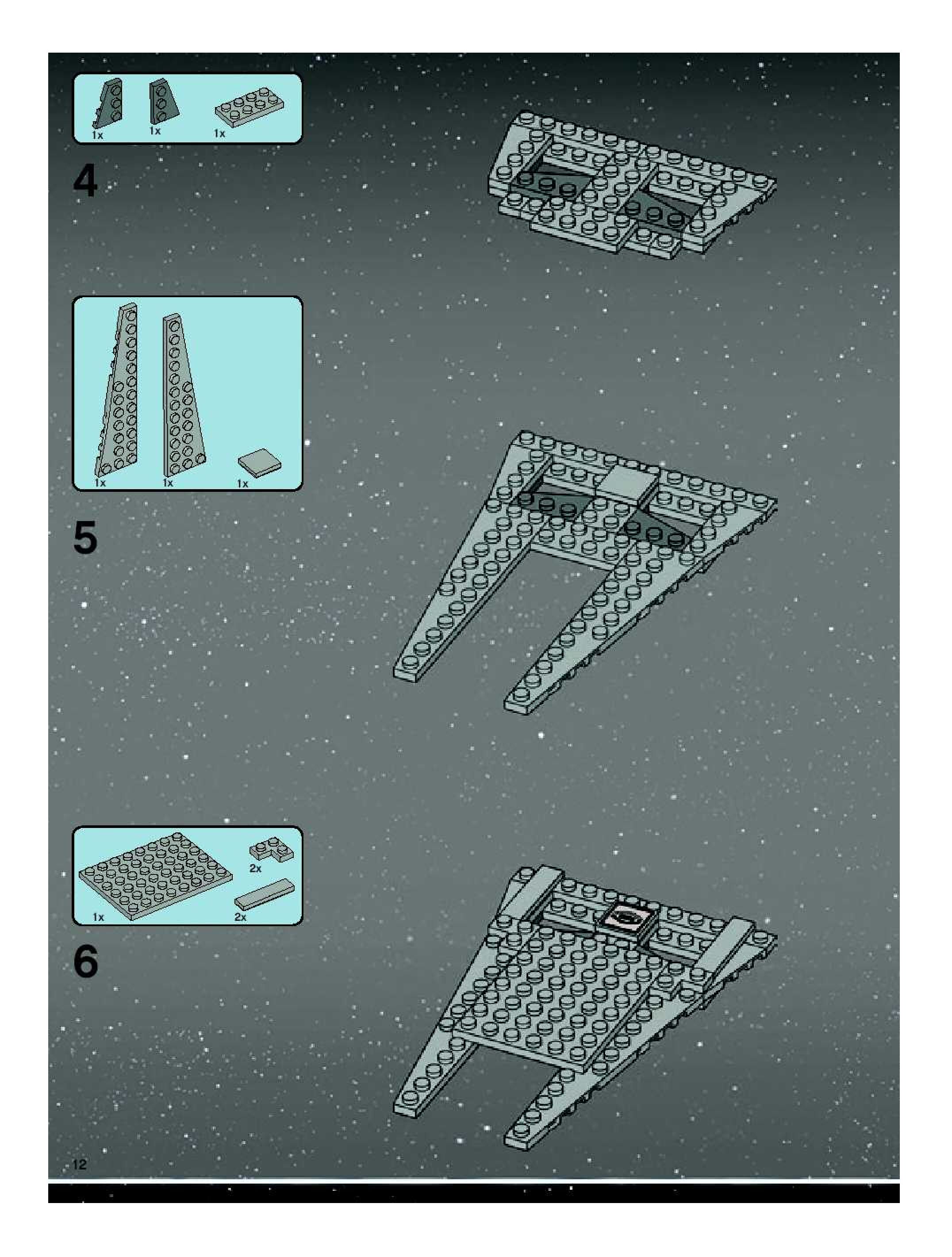 1x 1x 1x

4

1x 1x 1x

5

2x

1x 2x

6

12