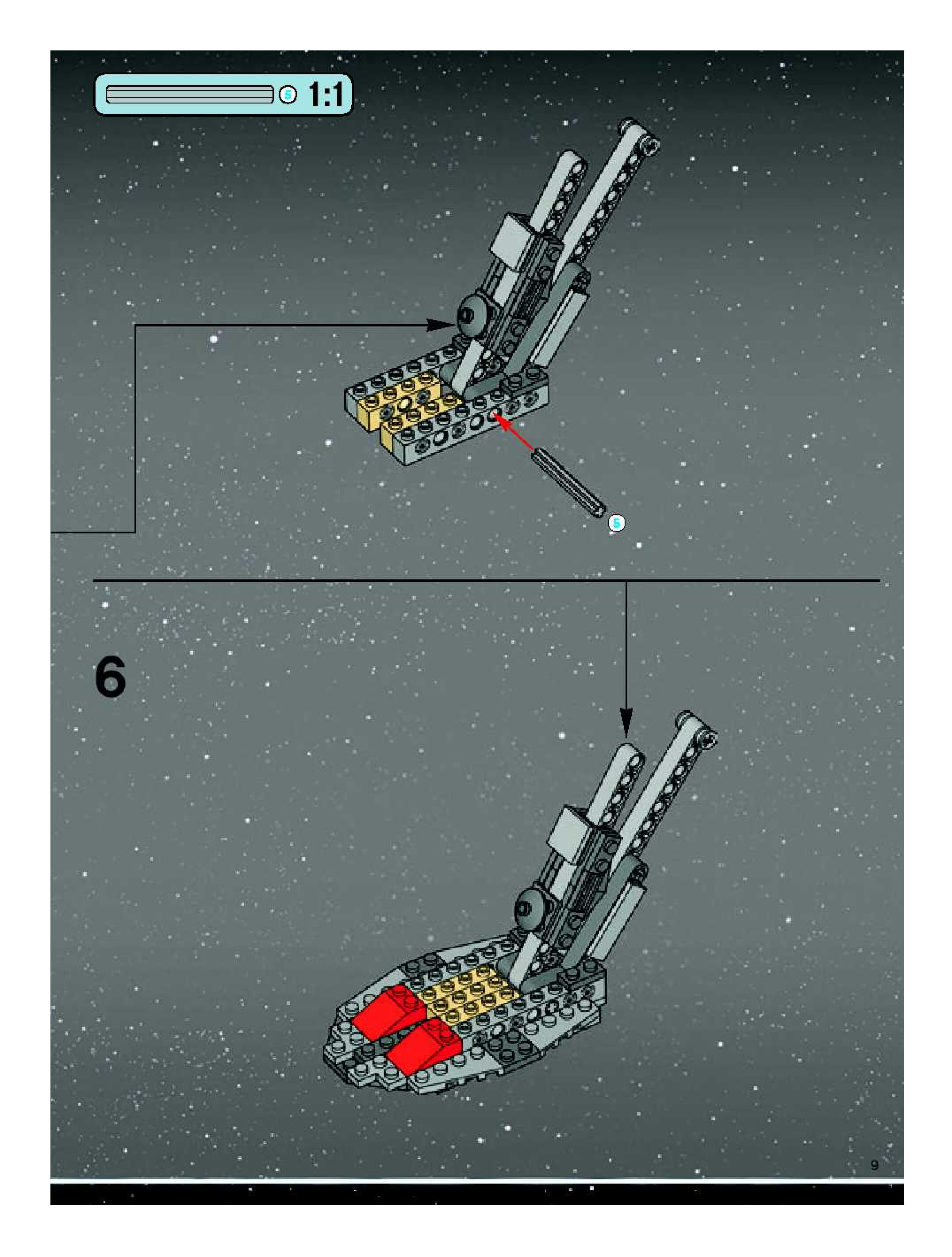 5 1:1

5

6

9