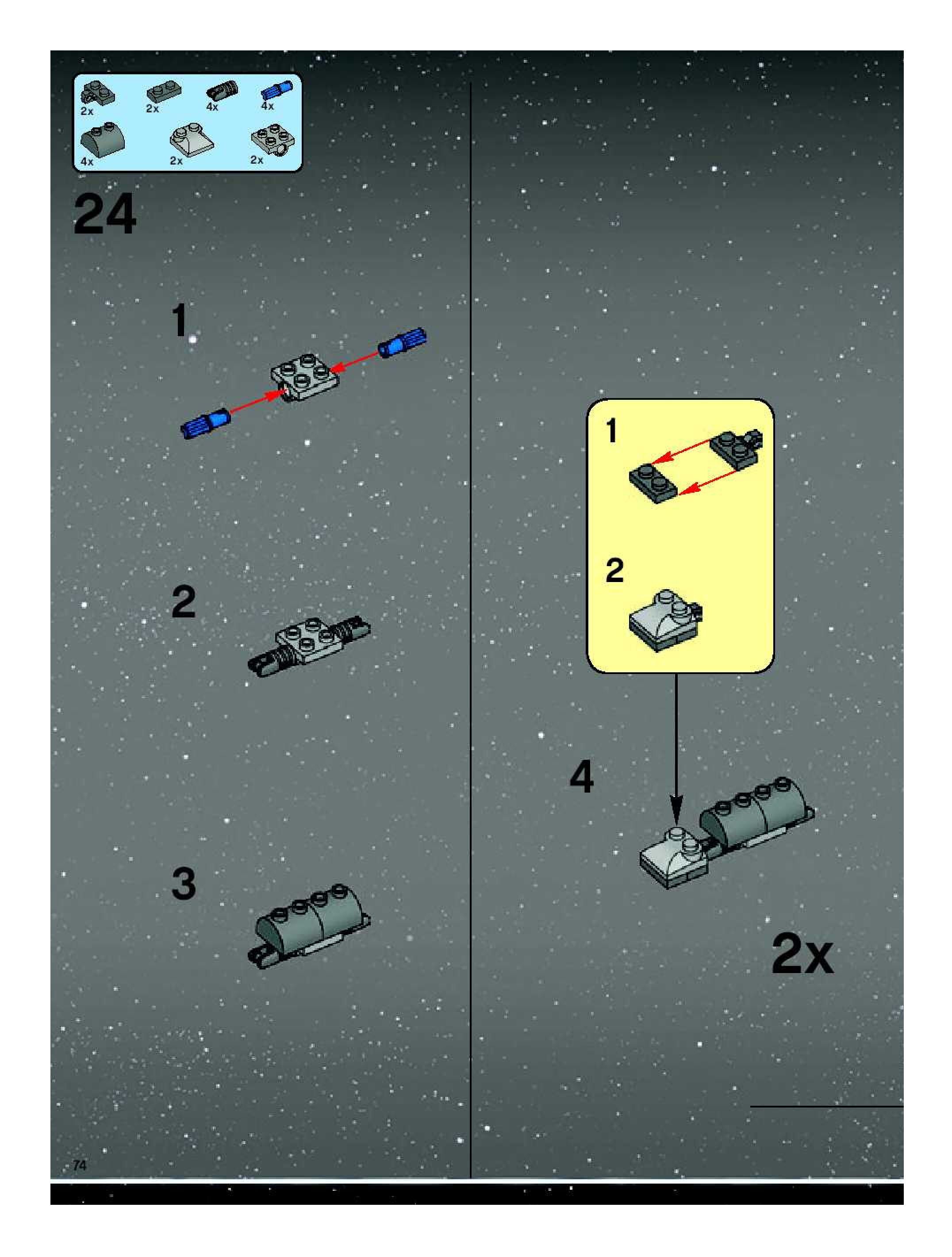 2x 2x 4x 4x
4x 2x 2x

24

1

2

3

1

2

4

2x

74