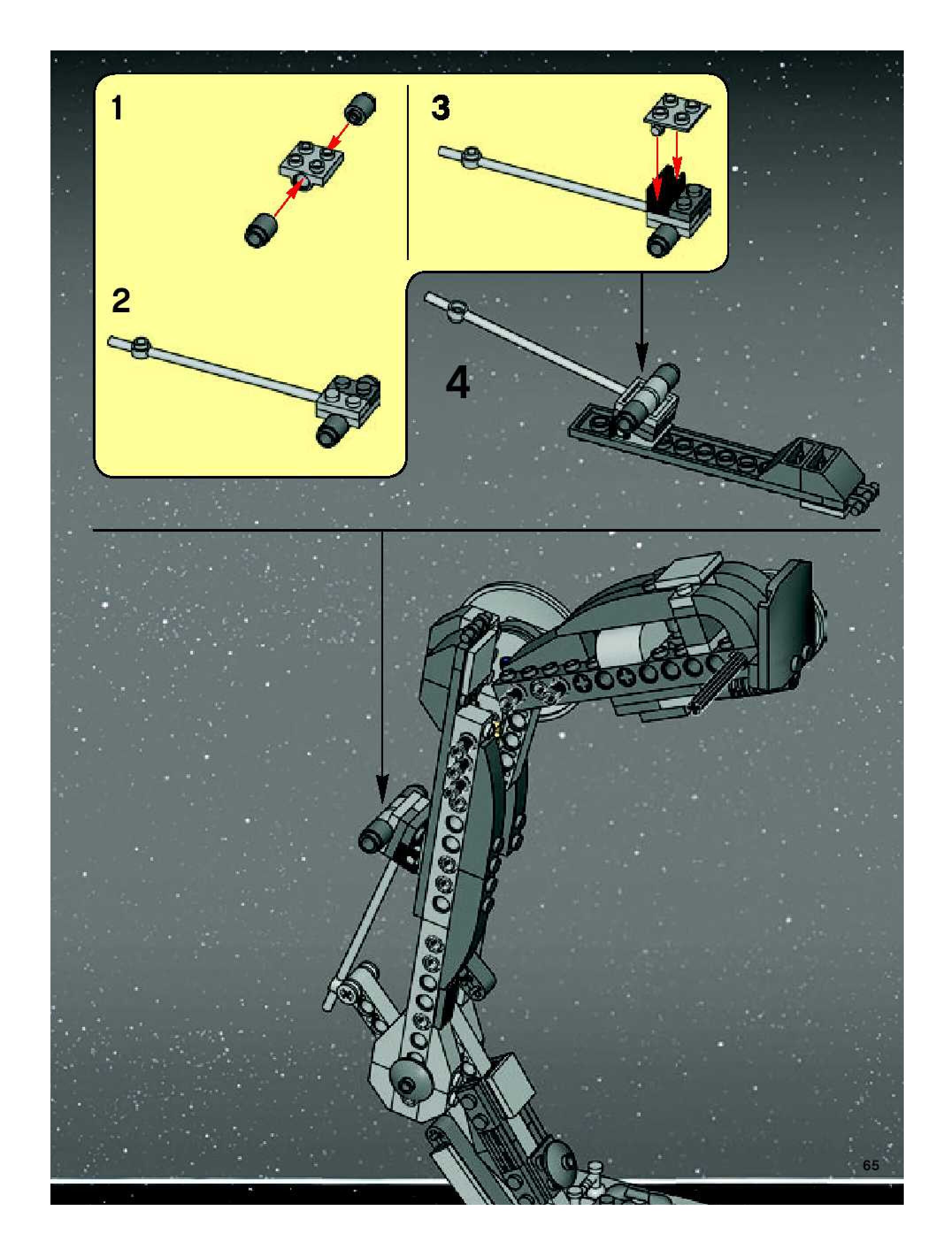 1

3

2

4

65