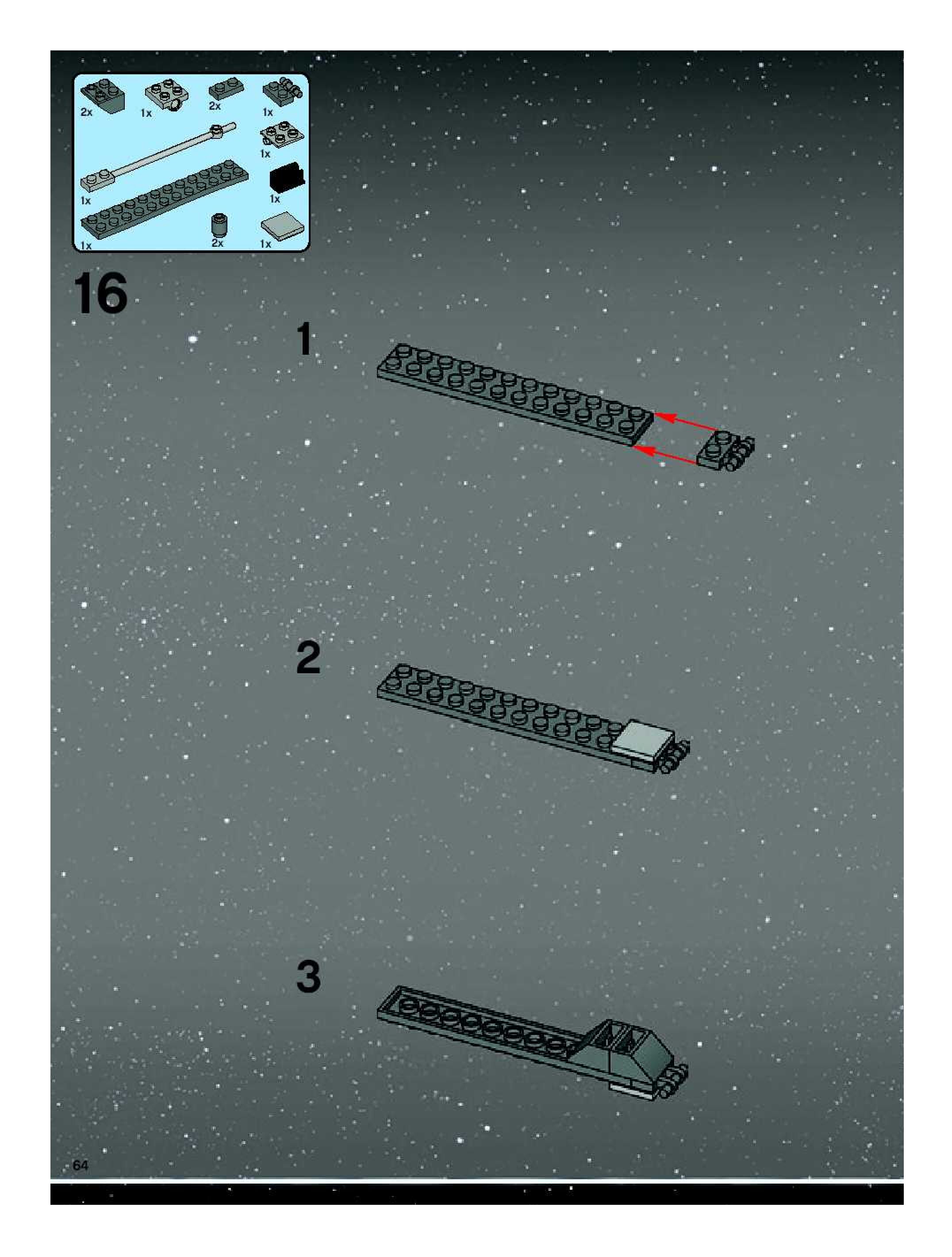 2x 1x 2x 1x
1x
1x 1x
1x 2x 1x

16

1

2

3

64