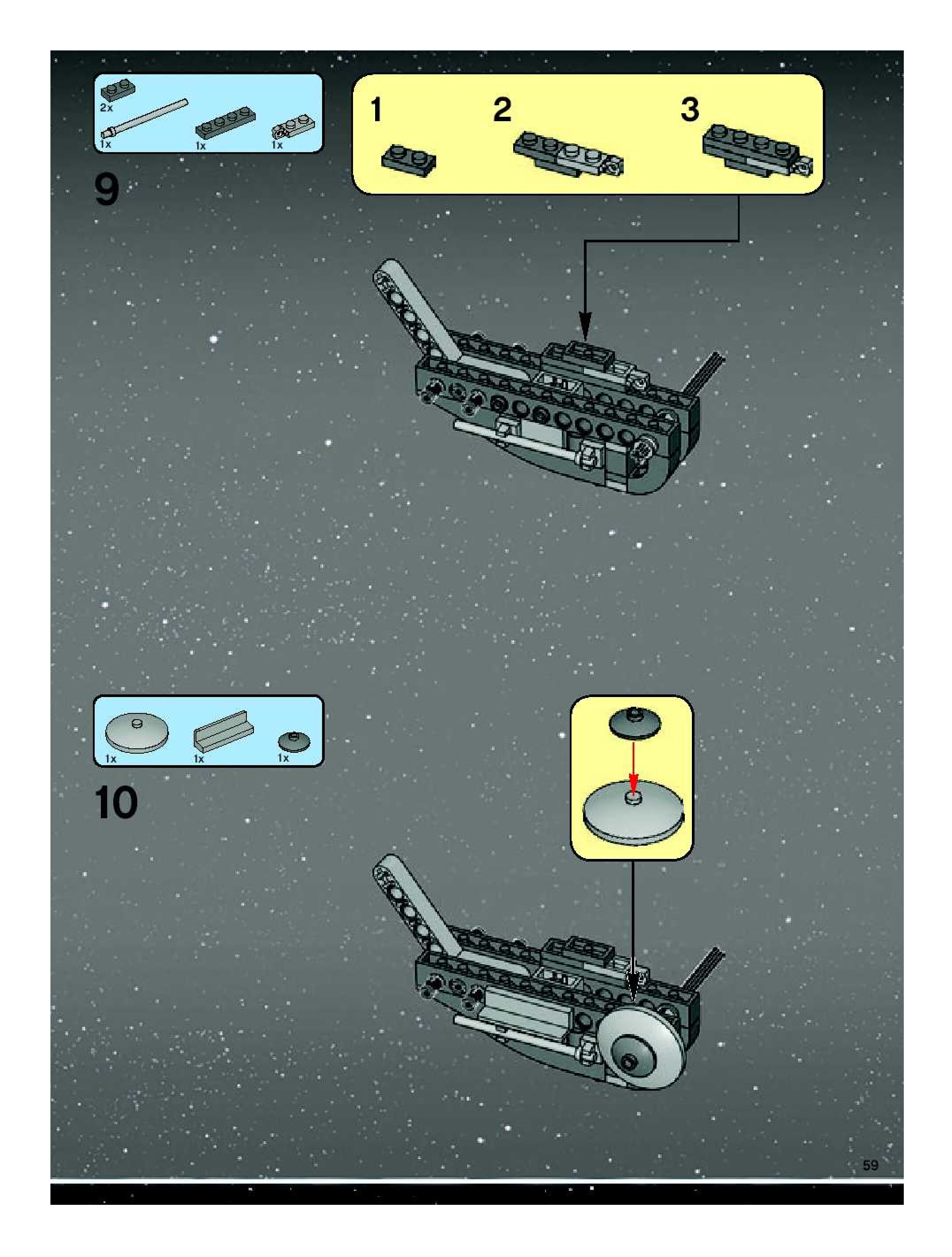 2x
1x
1x
1x

9

1
2
3

1x
1x
1x

10

59