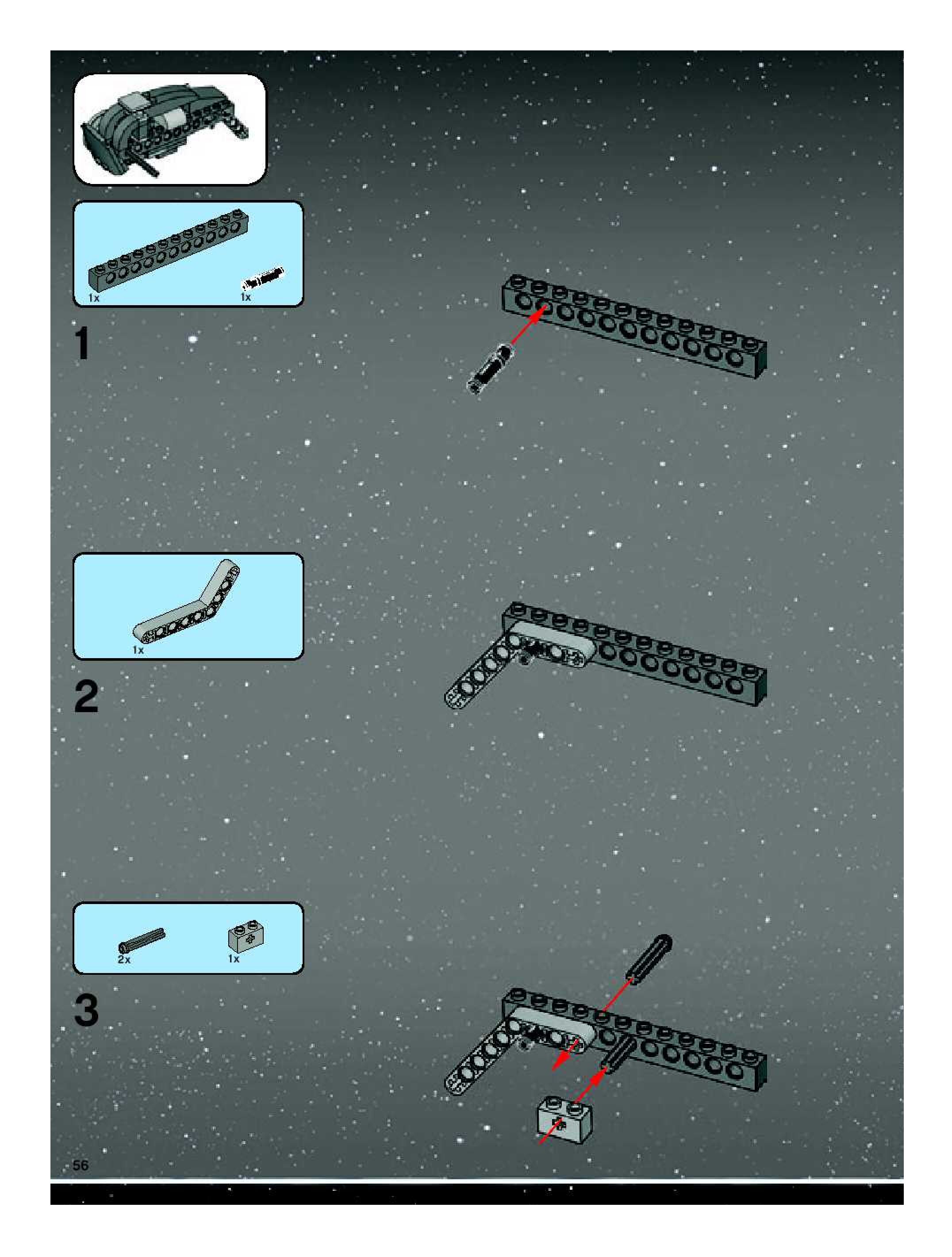 1x
1x

1

1x

2

2x
1x

3

56