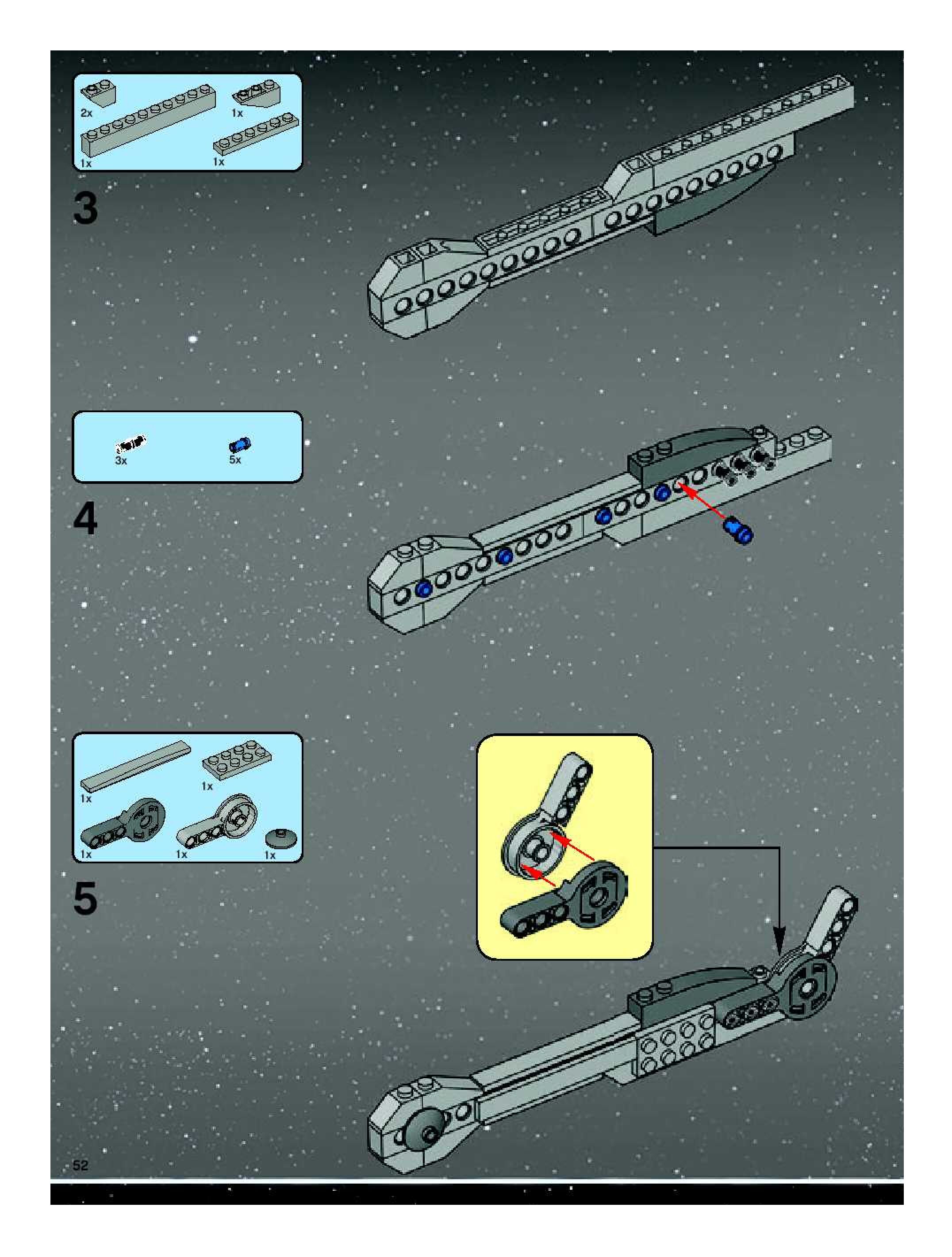 2x

1x

1x

1x

3

3x

5x

4

1x

1x

1x

1x

1x

5

52