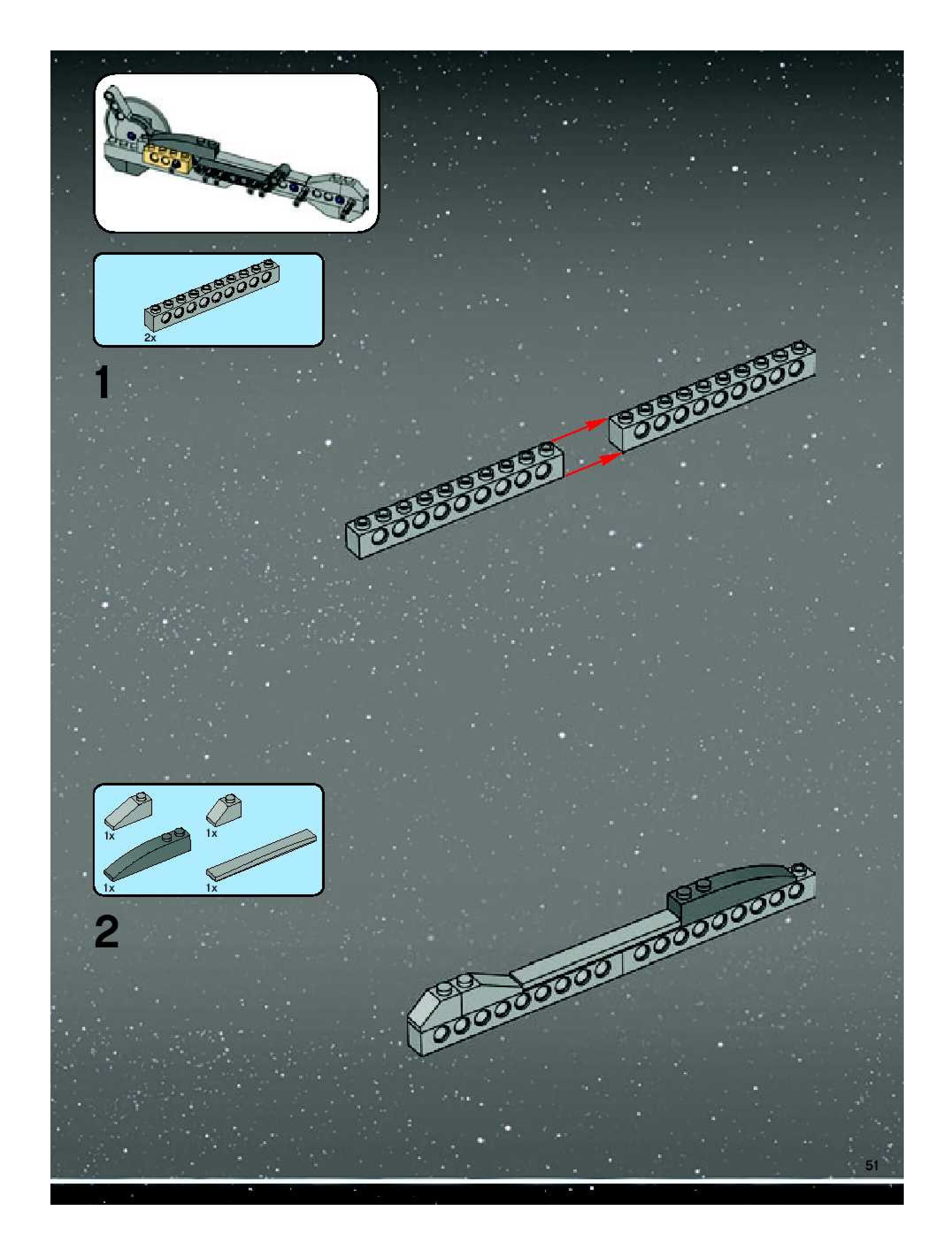 2x

1

1x

1x

1x

1x

2

51