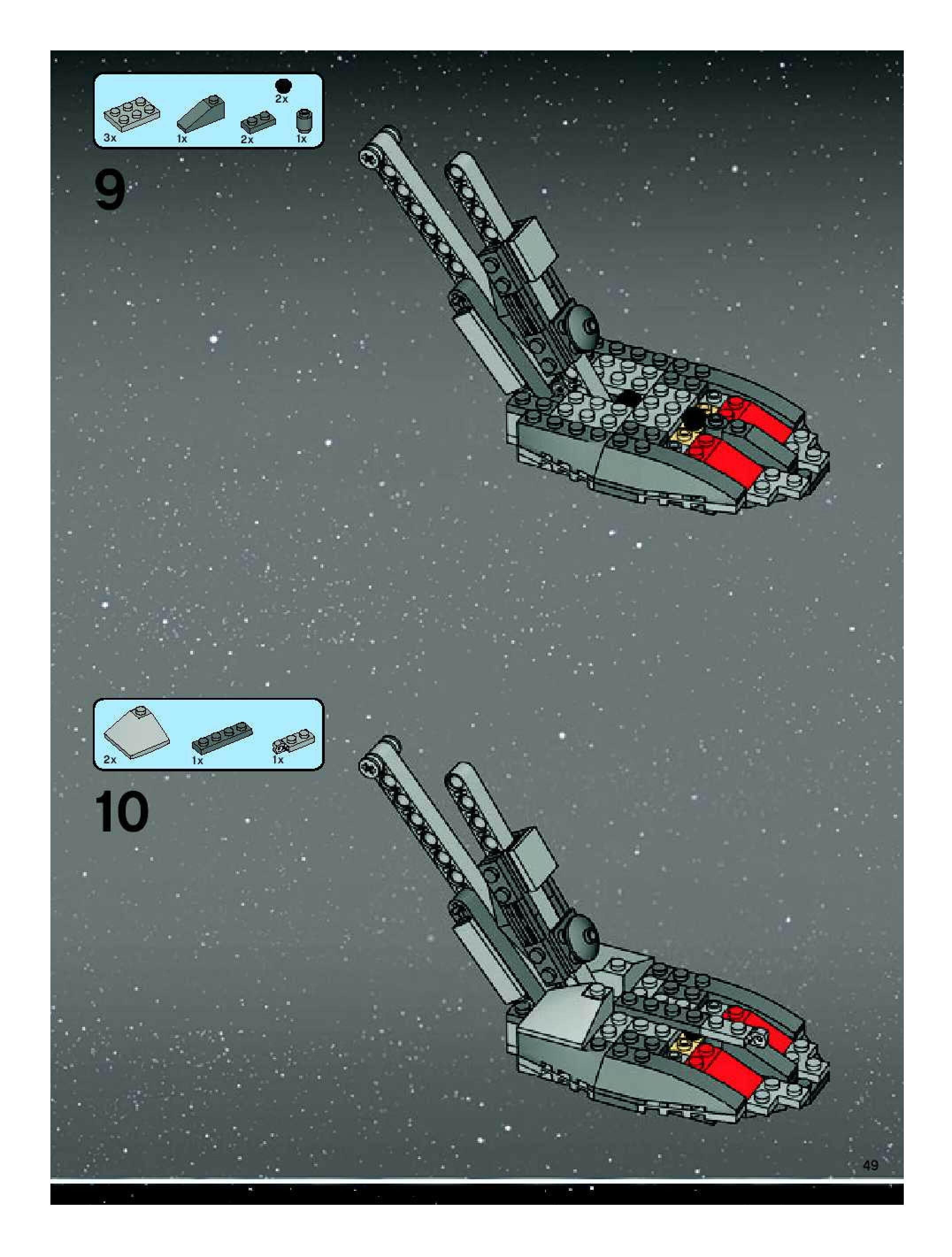 2x
3x
1x
2x
1x

9

2x
1x
1x

10

49