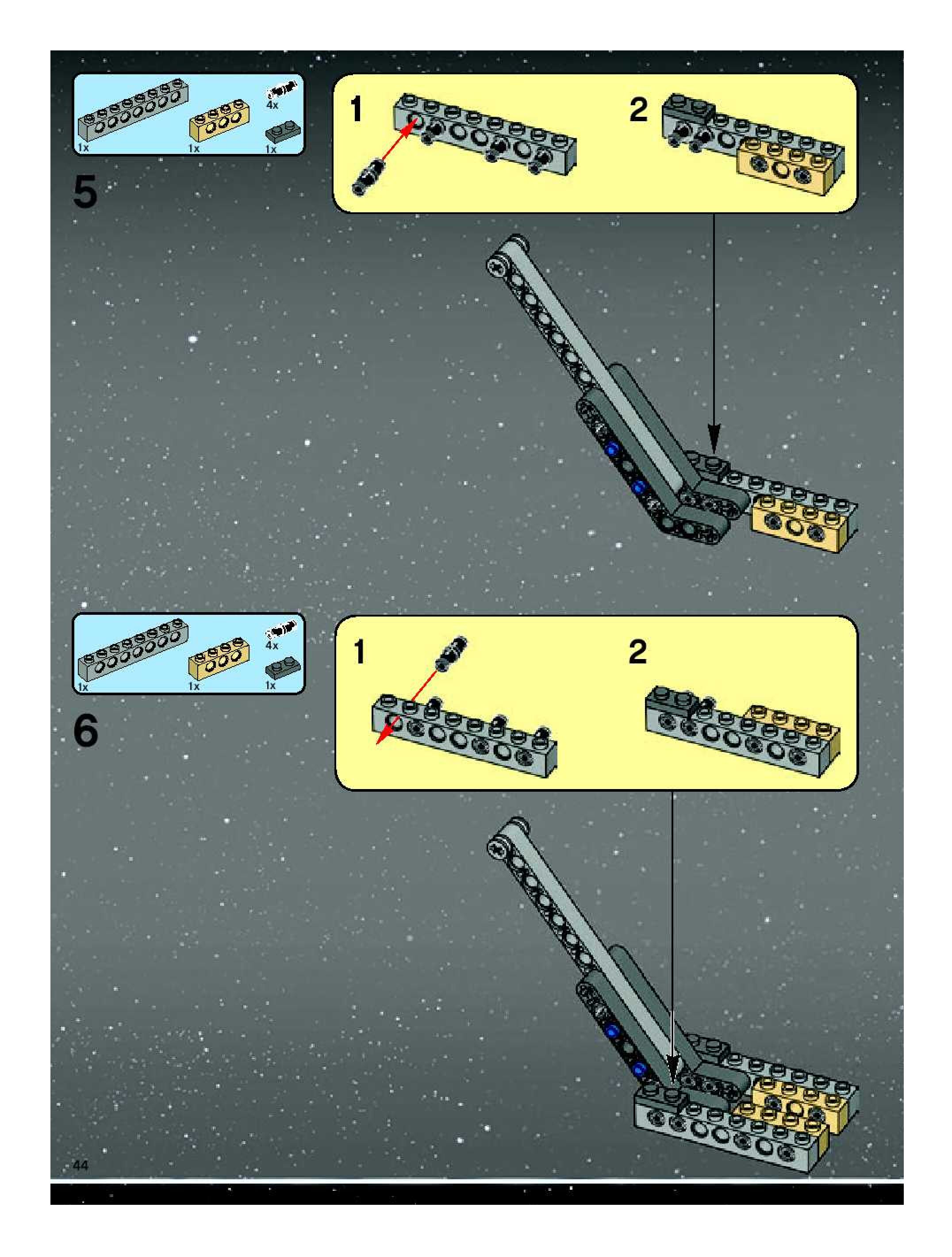 4x
1x
1x
1x

5

1

2

4x
1x
1x
1x

6

1

2

44