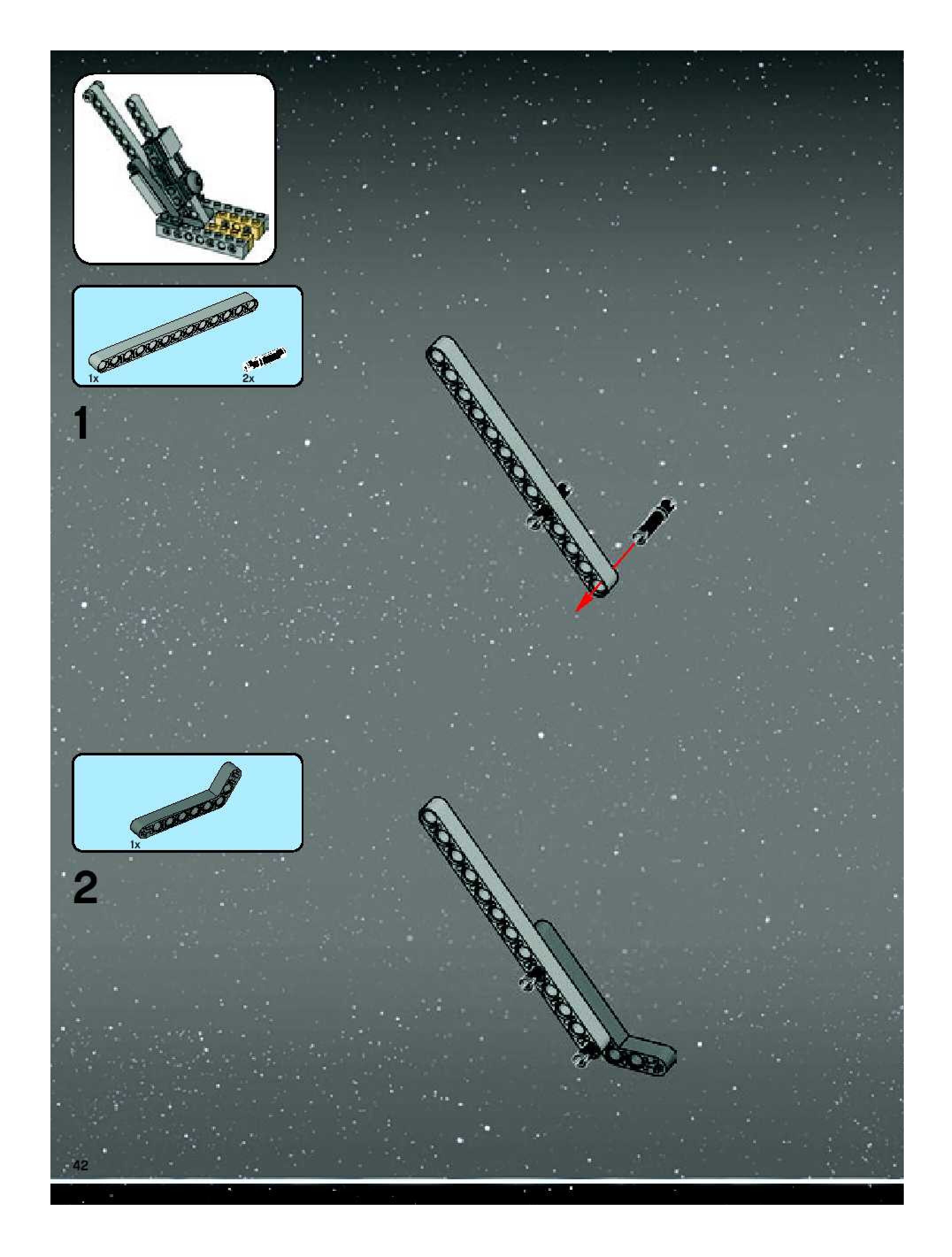 1x

2x

1

1x

2

42