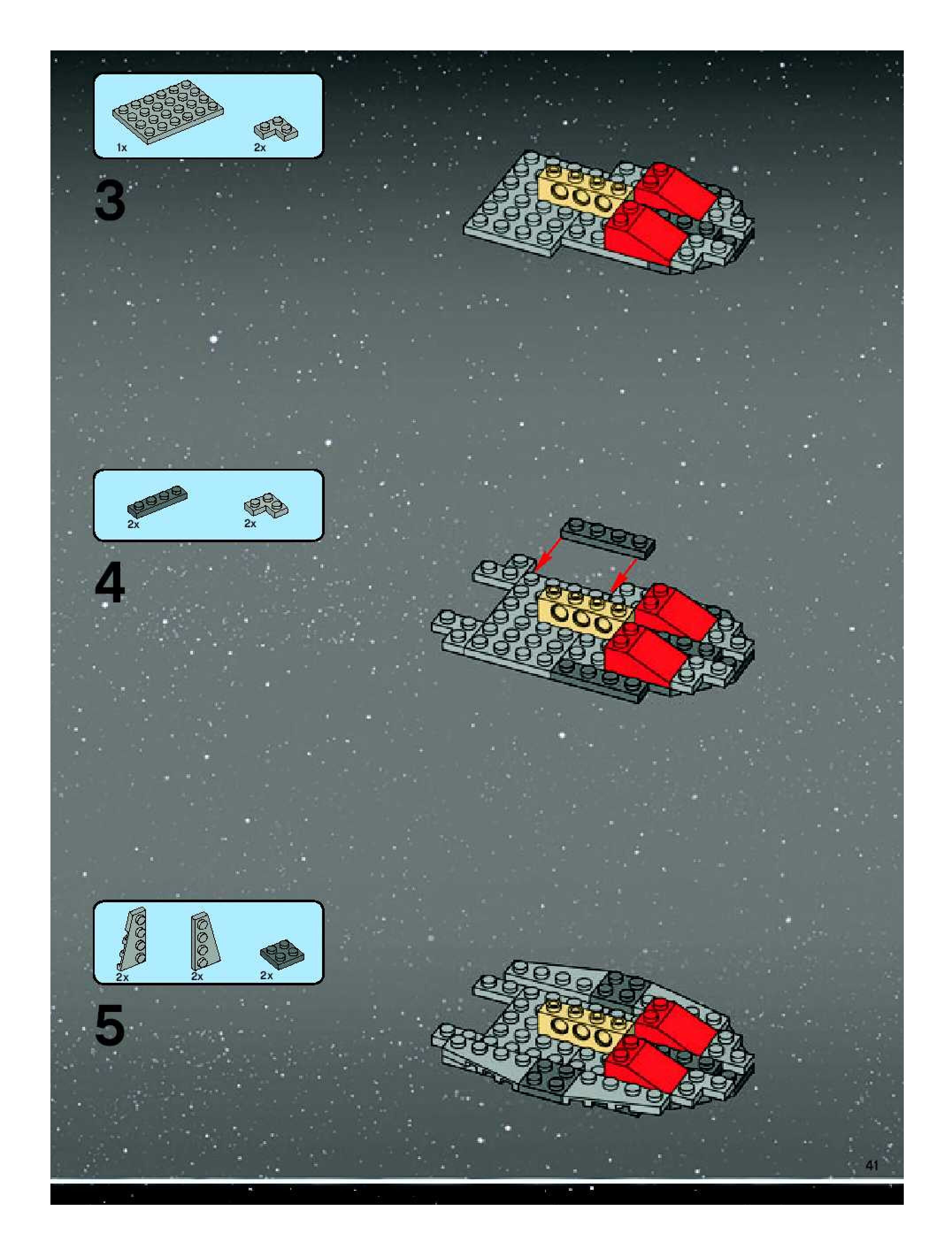 1x
2x

3

2x
2x

4

2x
2x
2x

5

41