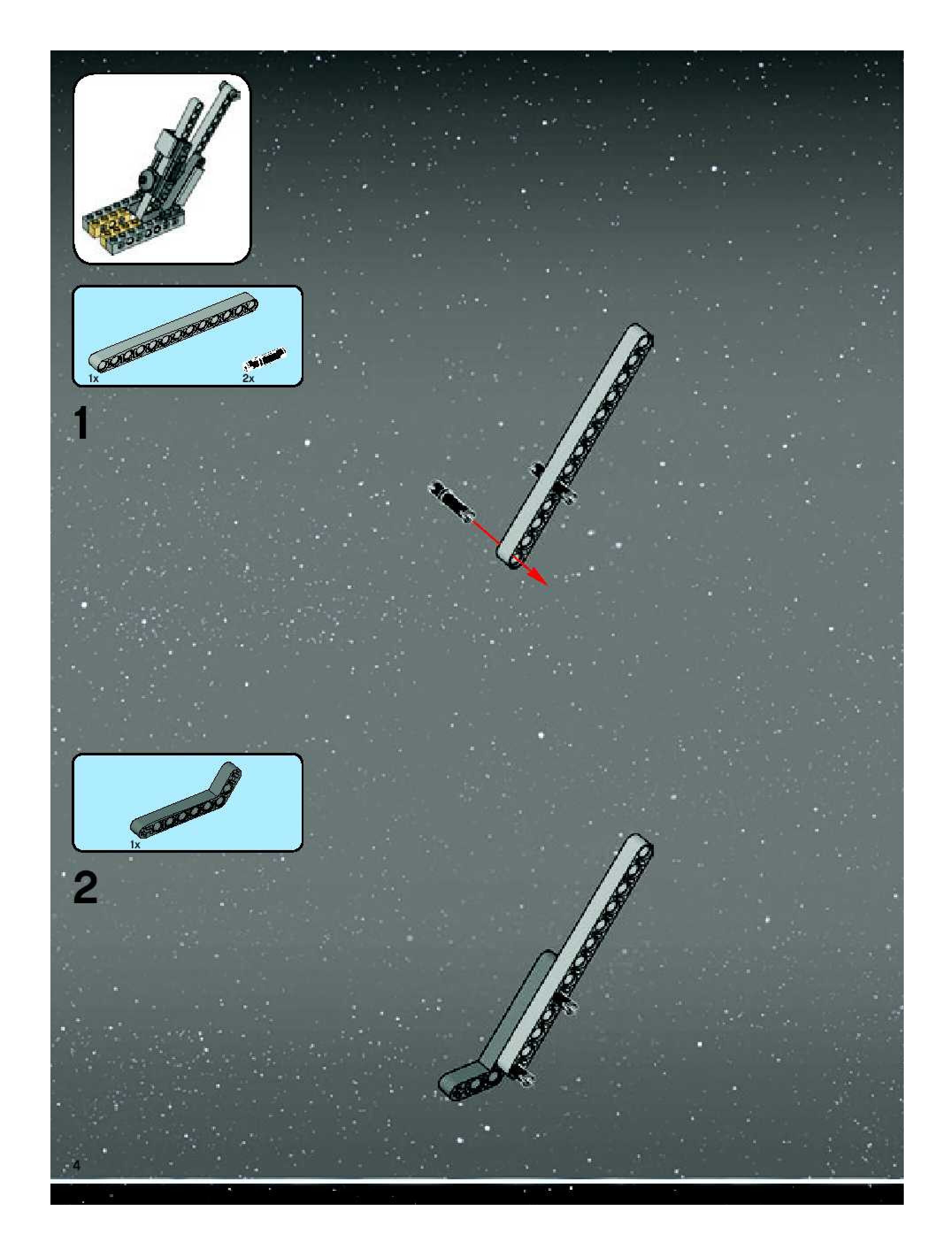 1x
2x

1

1x

2

4