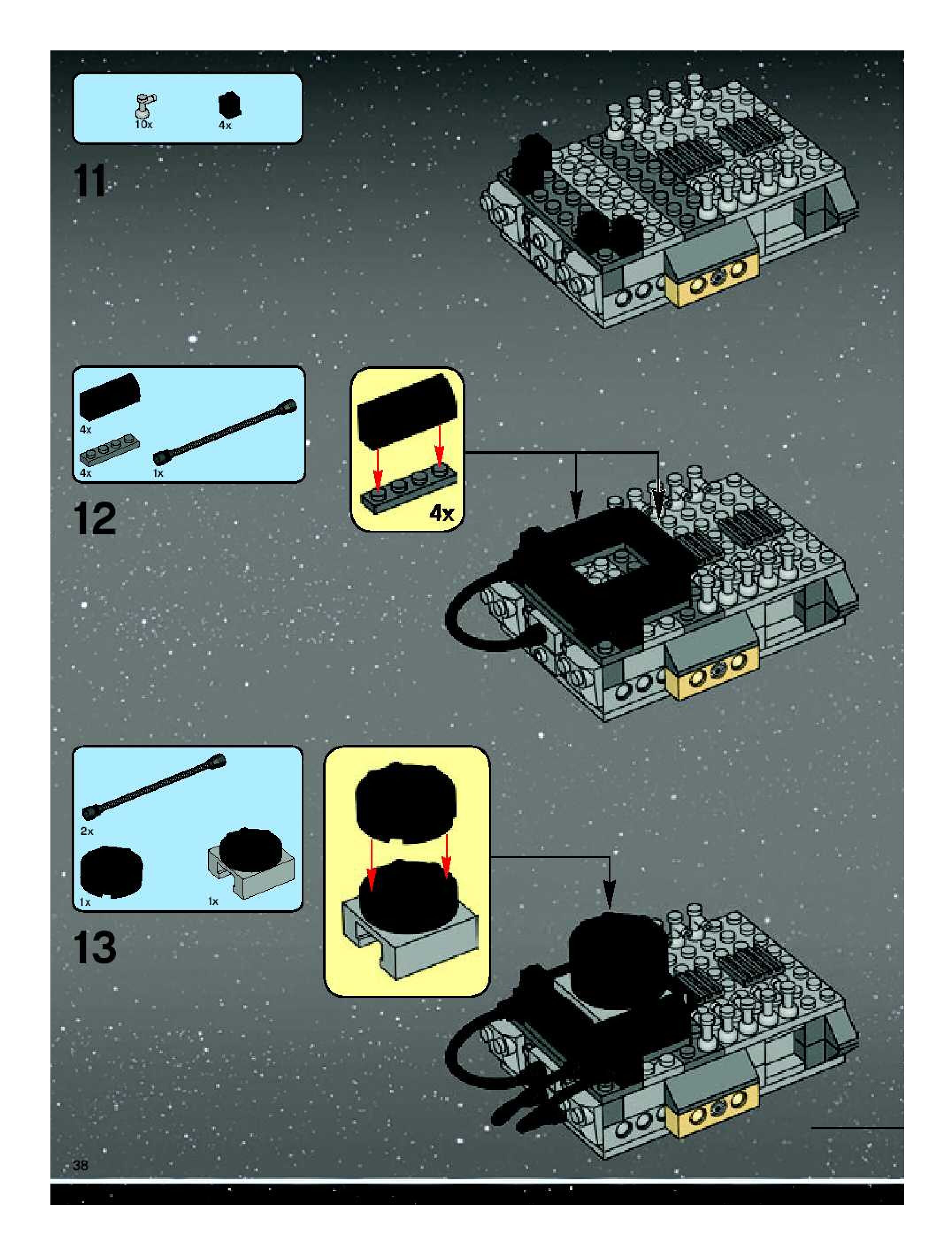 10x
4x
11

4x
4x
1x
12
4x

2x
1x
1x
13

38